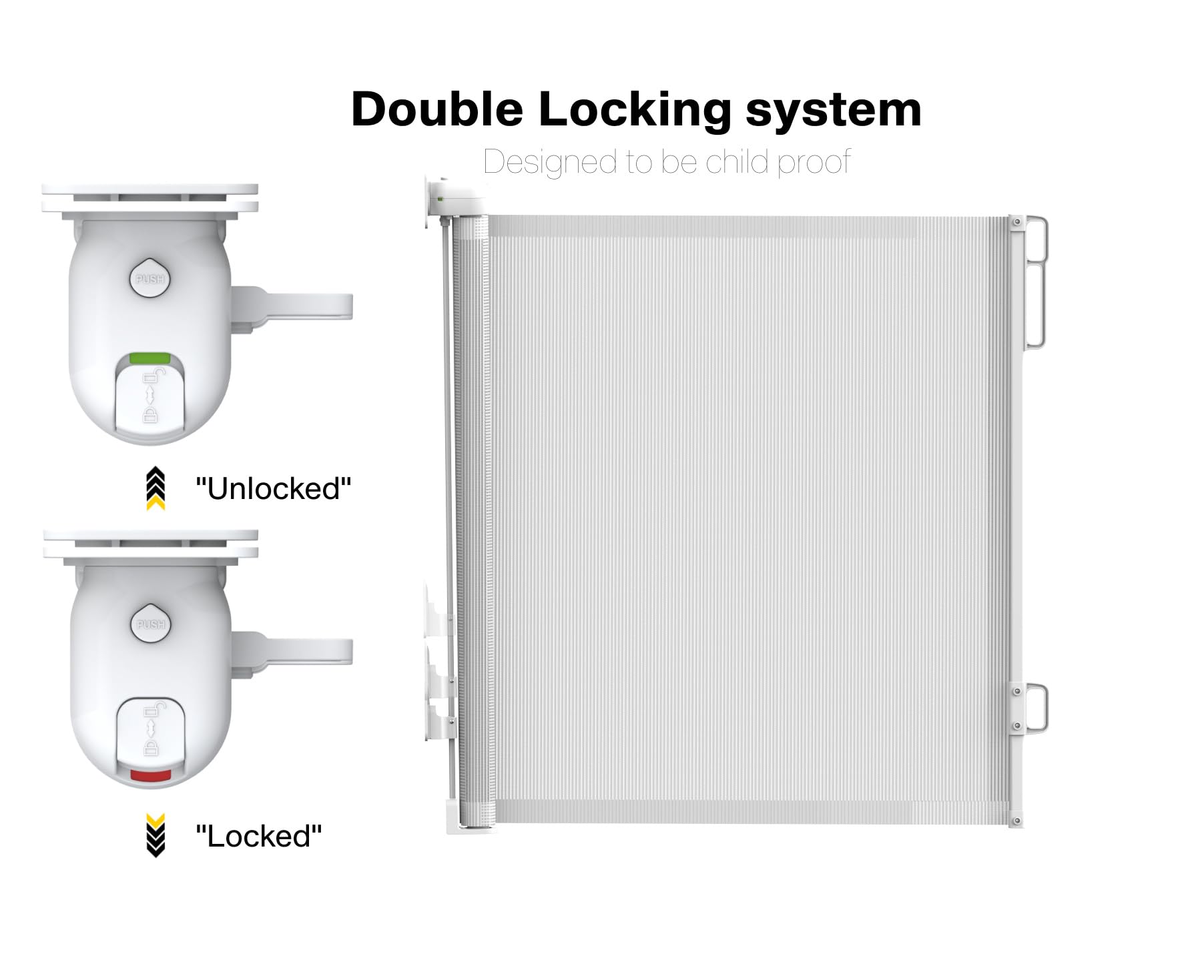 Double Locking system

Designed to be child proof

PUSH

"Unlocked"

PUSH

"Locked"