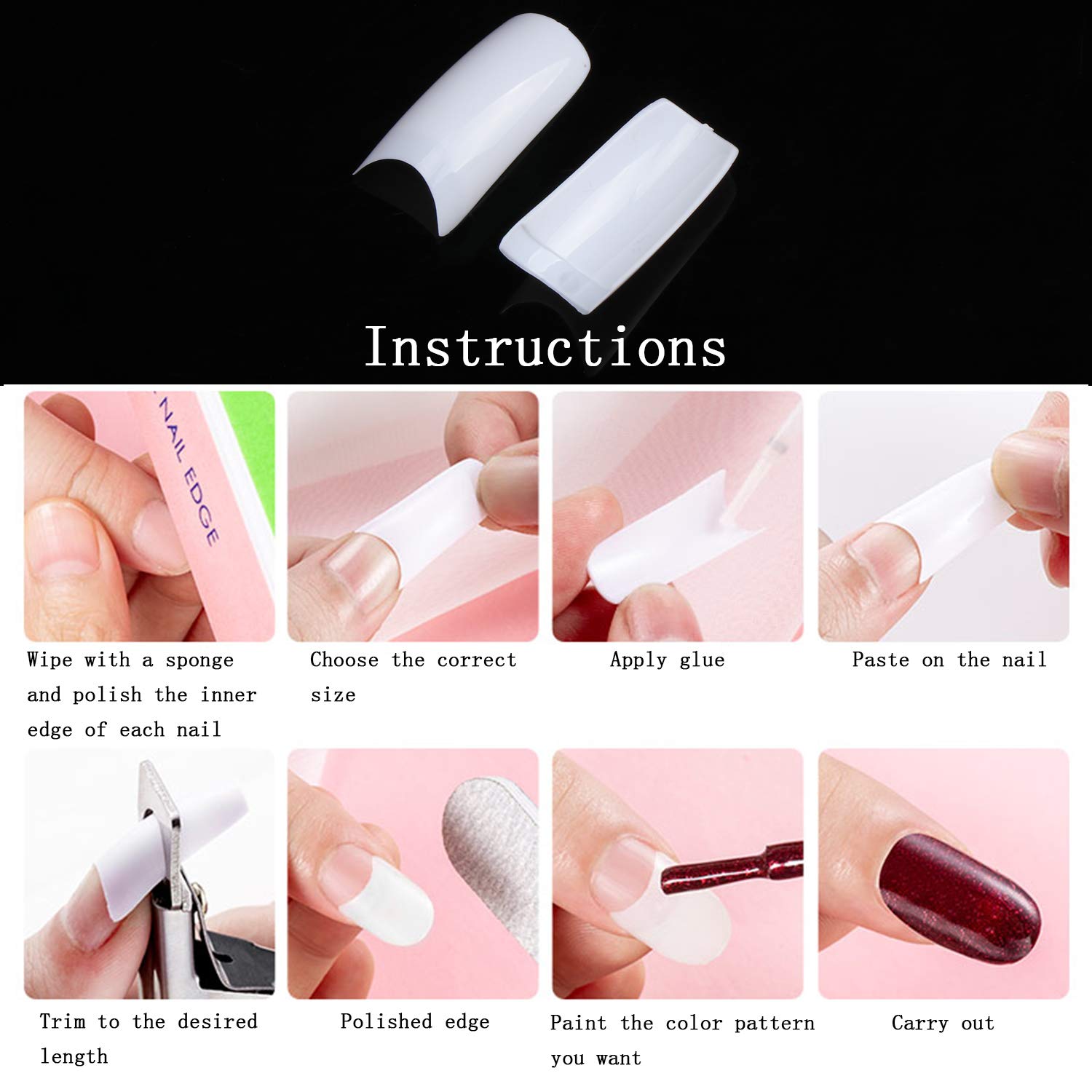 Instructions

NAIL EDGE

Wipe with a sponge and polish the inner edge of each nail

Choose the correct size

Apply glue

Paste on the nail

Trim to the desired length

Polished edge

Paint the color pattern you want

Carry out