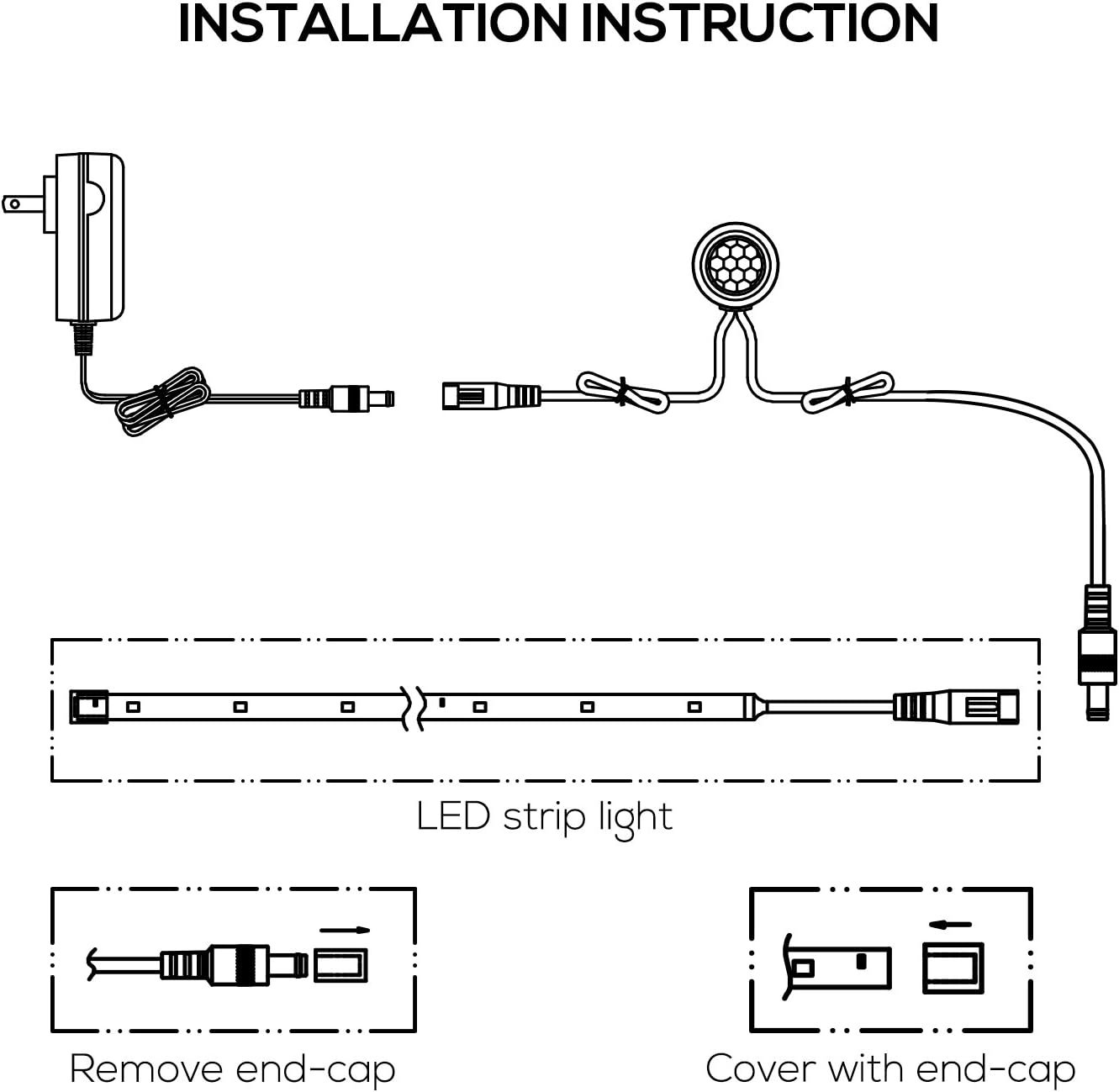 INSTALLATION INSTRUCTION

LED strip light

Remove end-cap

Cover with end-cap