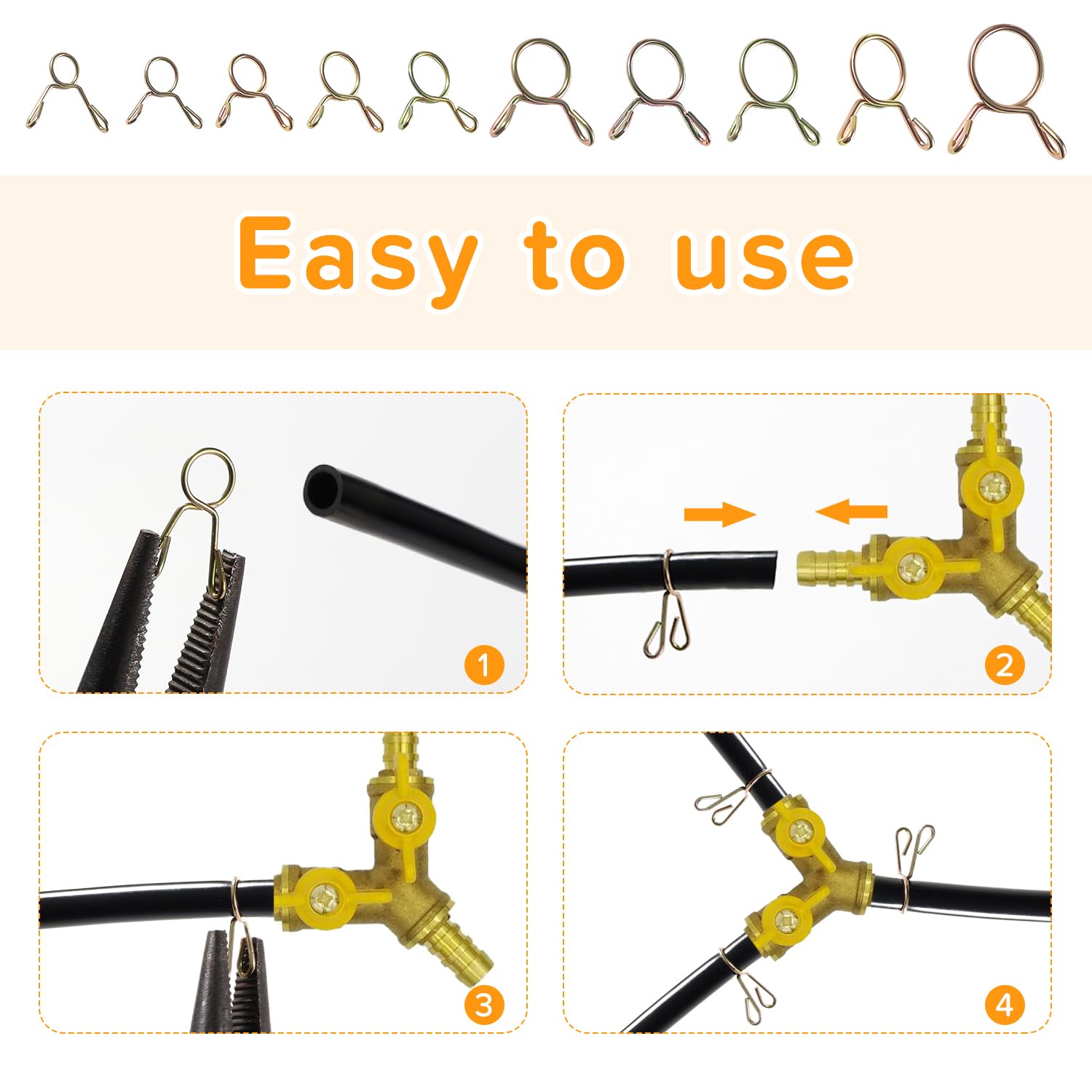 Easy to use

1

2

3

4