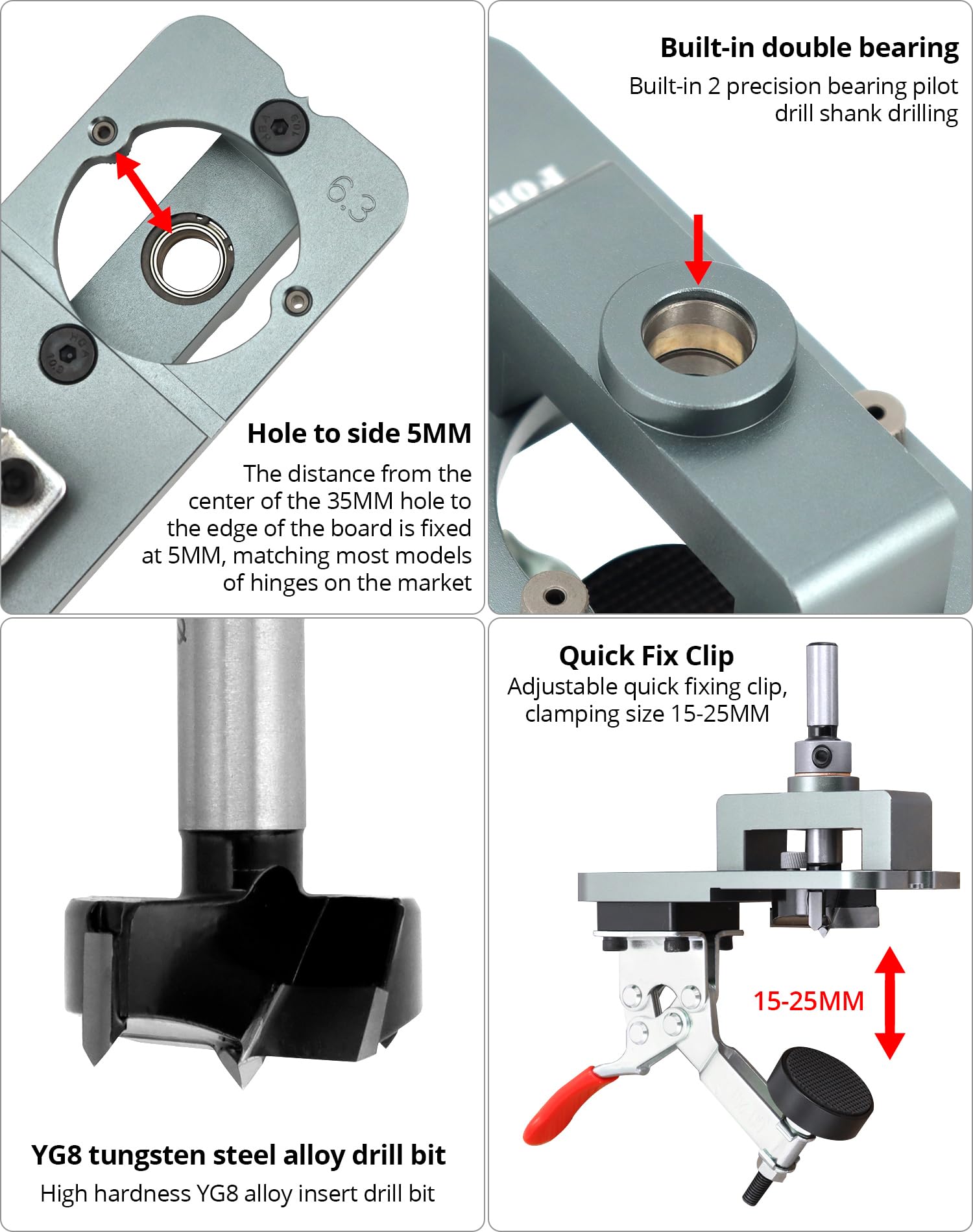 6.3

Hole to side 5MM

The distance from the center of the 35MM hole to the edge of the board is fixed at 5MM, matching most models of hinges on the market

Built-in double bearing

Built-in 2 precision bearing pilot drill shank drilling

YG8 tungsten steel alloy drill bit

High hardness YG8 alloy insert drill bit

Quick Fix Clip

Adjustable quick fixing clip, clamping size 15-25MM

15-25MM