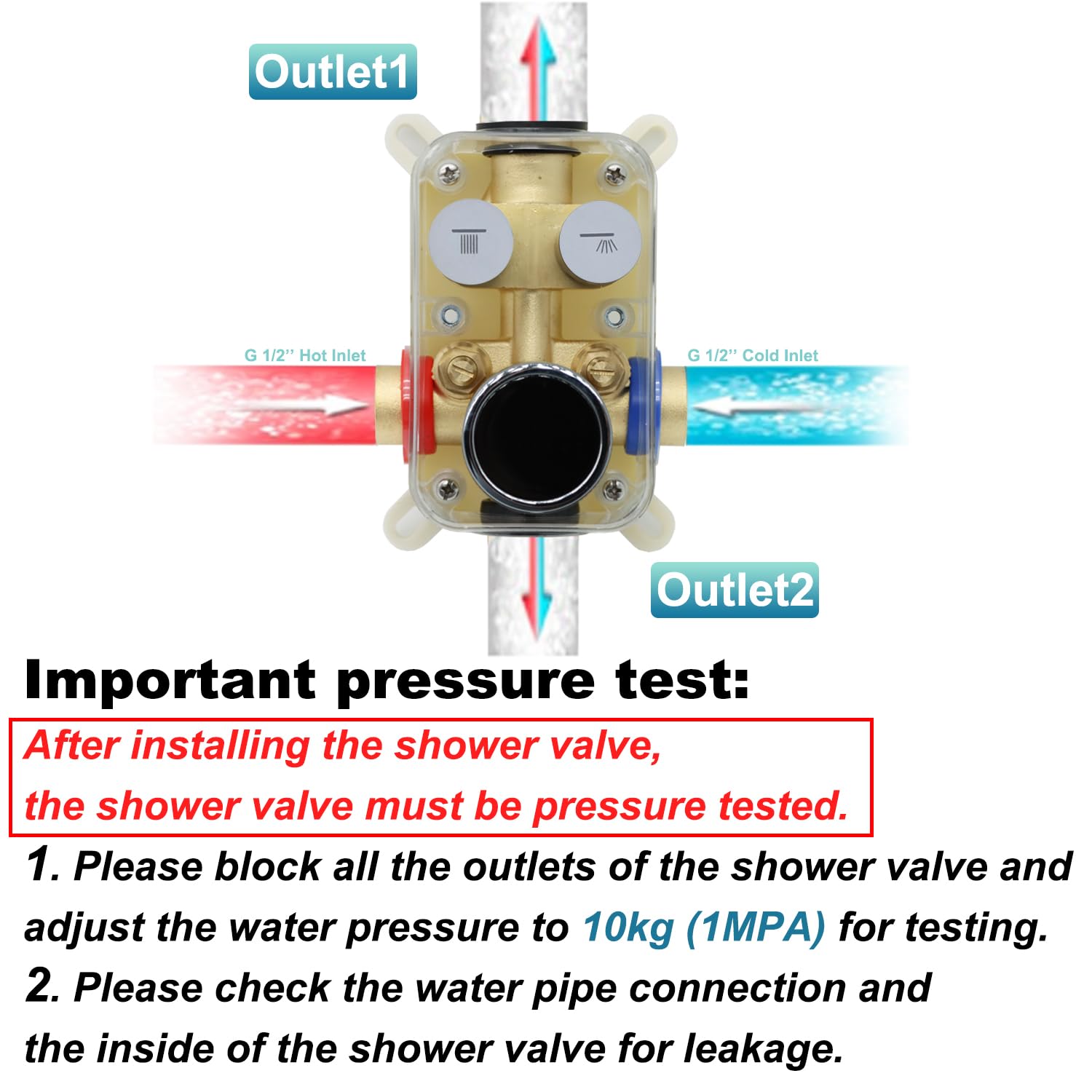 Outlet1

G 1/2'' Hot Inlet

G 1/2'' Cold Inlet

Outlet2

Important pressure test:

After installing the shower valve,
the shower valve must be pressure tested.

1. Please block all the outlets of the shower valve and adjust the water pressure to 10kg (1MPA) for testing.

2. Please check the water pipe connection and the inside of the shower valve for leakage.