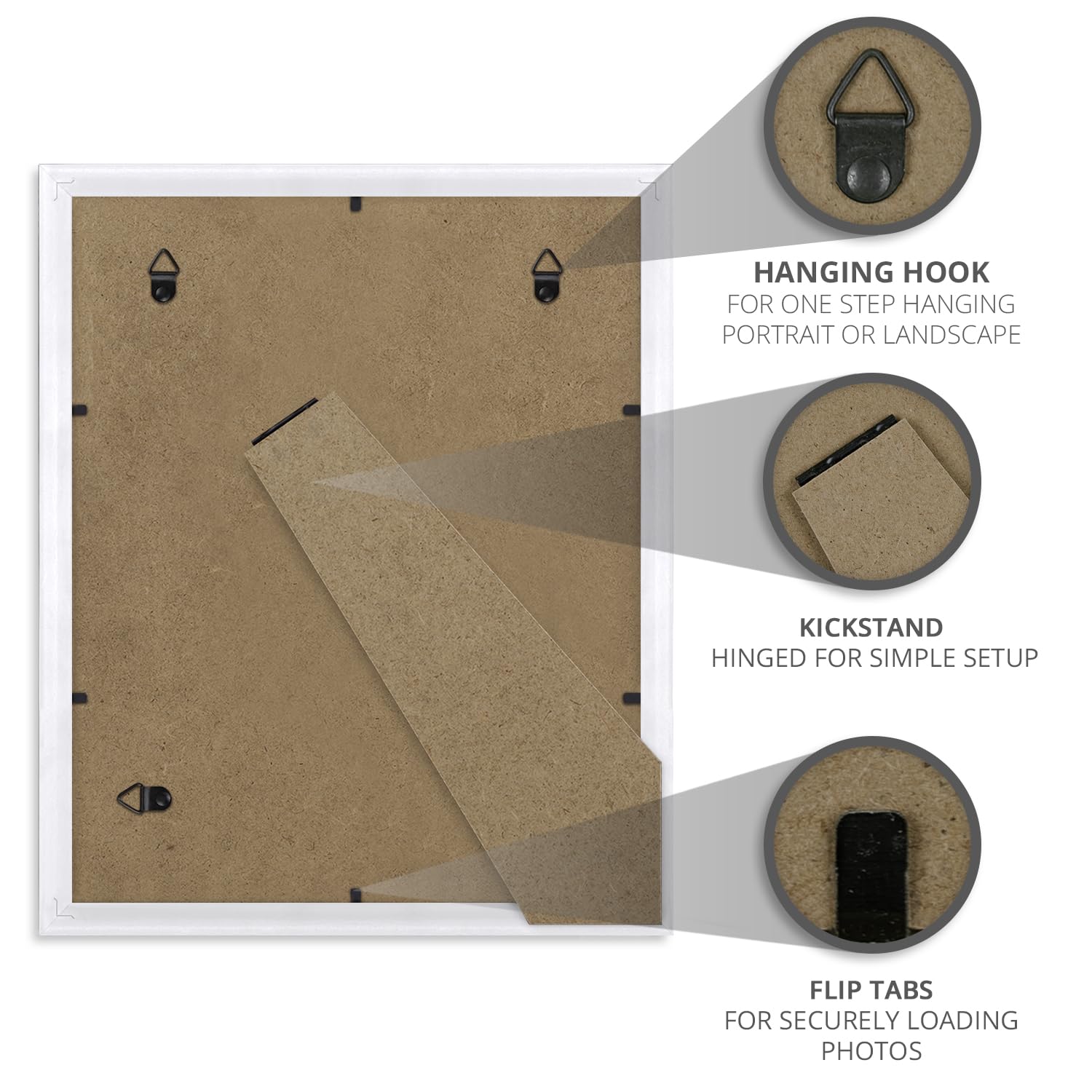 HANGING HOOK
FOR ONE STEP HANGING
PORTRAIT OR LANDSCAPE

KICKSTAND
HINGED FOR SIMPLE SETUP

FLIP TABS
FOR SECURELY LOADING
PHOTOS