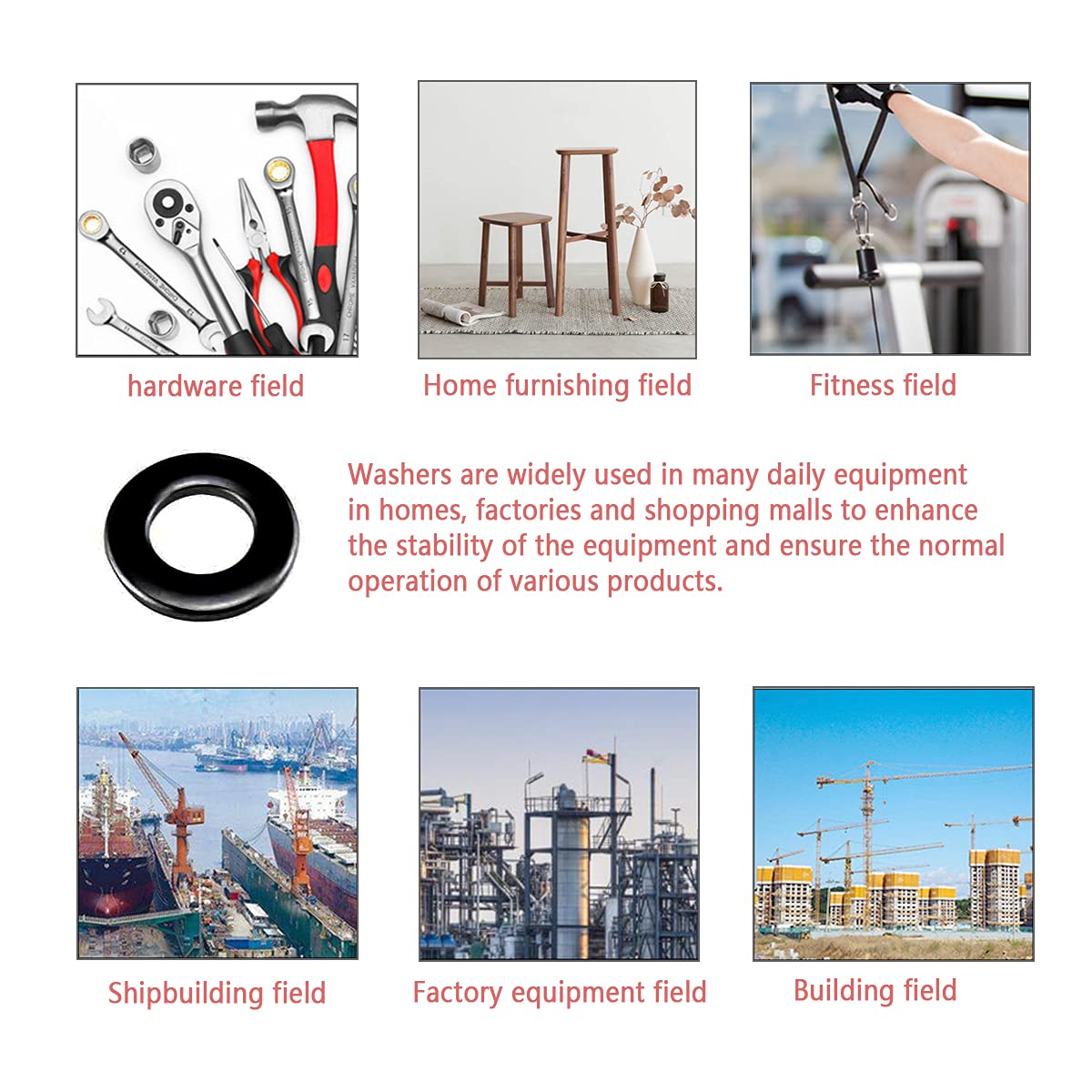 hardware field

Home furnishing field

Fitness field

Washers are widely used in many daily equipment in homes, factories and shopping malls to enhance the stability of the equipment and ensure the normal operation of various products.

Shipbuilding field

Factory equipment field

Building field