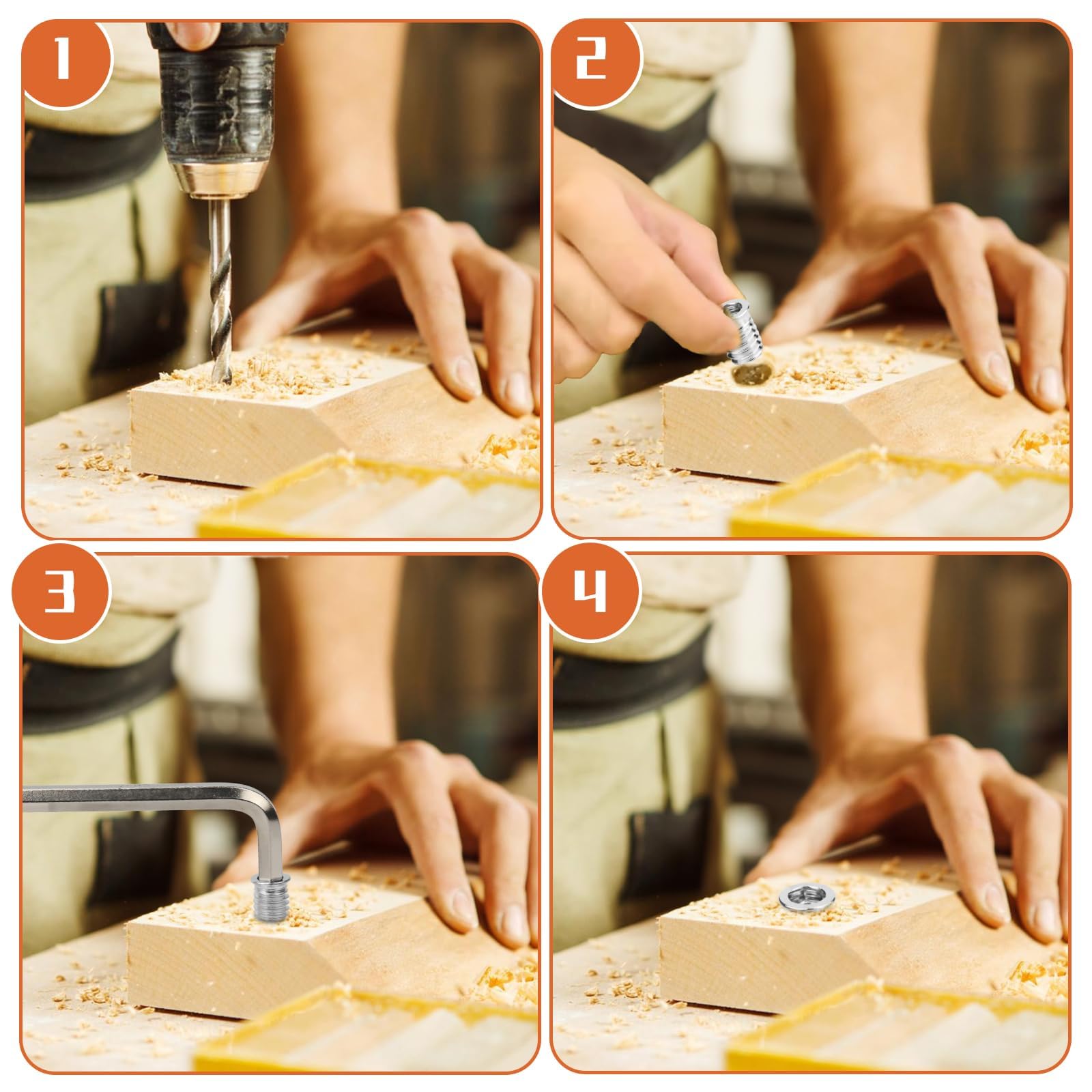 1

2

3

4