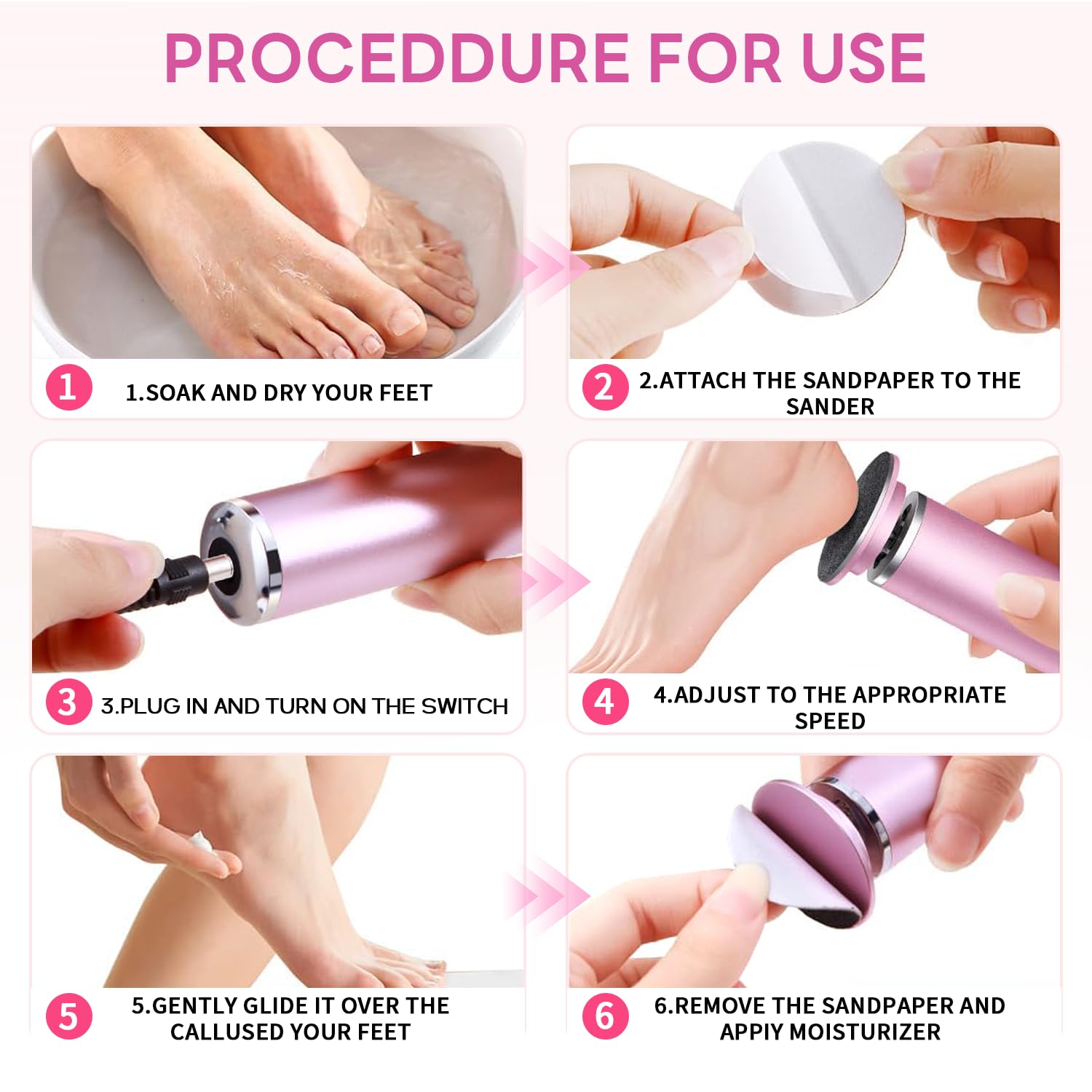 PROCEDDURE FOR USE

1 1.SOAK AND DRY YOUR FEET

2 2.ATTACH THE SANDPAPER TO THE SANDER

3 3.PLUG IN AND TURN ON THE SWITCH

4 4.ADJUST TO THE APPROPRIATE SPEED

5 5.GENTLY GLIDE IT OVER THE CALLUSED YOUR FEET

6 6.REMOVE THE SANDPAPER AND APPIY MOISTURIZER