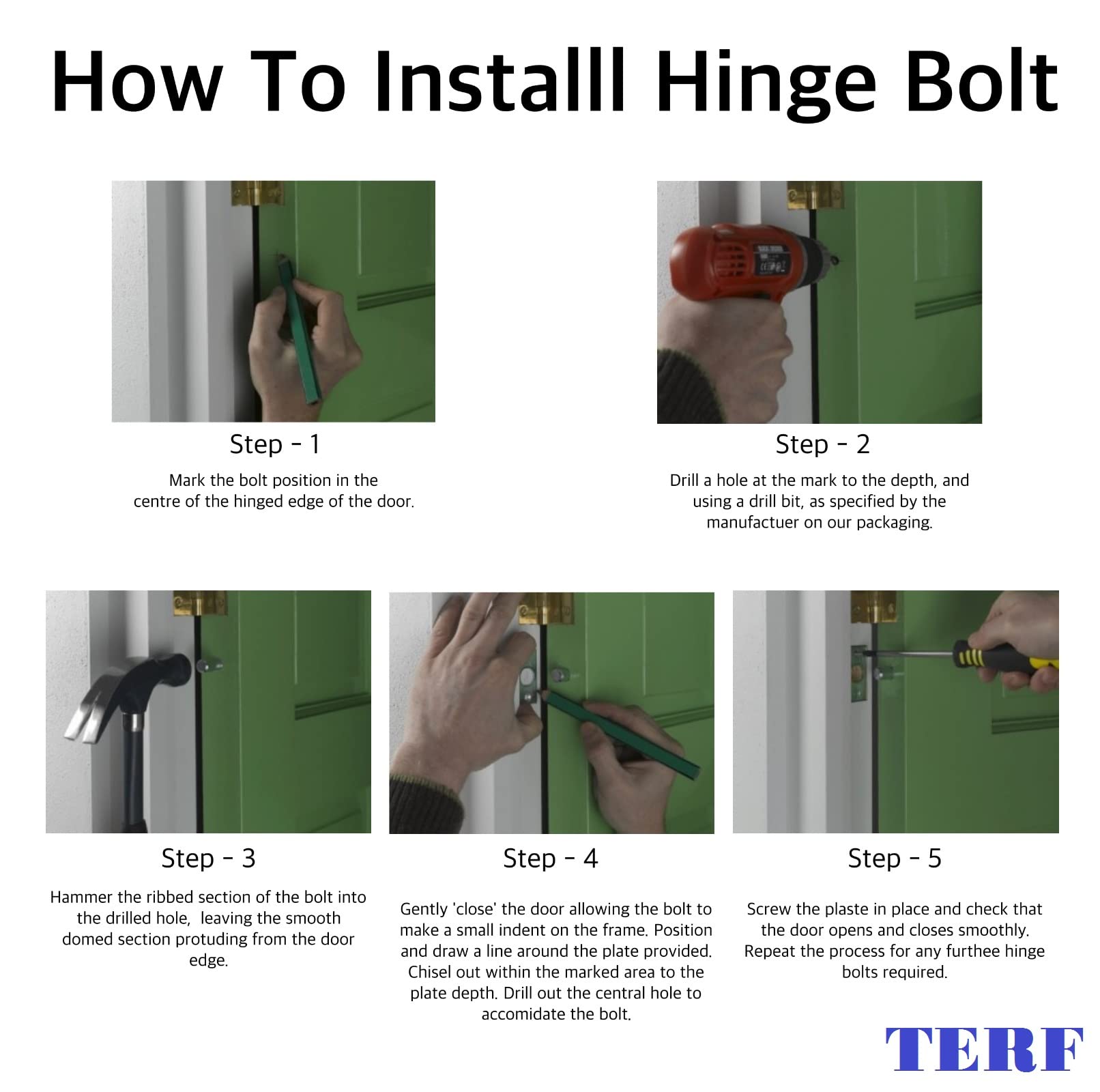 How To Installl Hinge Bolt

Step - 1

Mark the bolt position in the centre of the hinged edge of the door.

Step - 2

Drill a hole at the mark to the depth, and using a drill bit, as specified by the manufactuer on our packaging.

Step - 3

Hammer the ribbed section of the bolt into the drilled hole, leaving the smooth domed section protuding from the door edge.

Step - 4

Gently 'close' the door allowing the bolt to make a small indent on the frame. Position and draw a line around the plate provided. Chisel out within the marked area to the plate depth. Drill out the central hole to accomidate the bolt.

Step - 5

Screw the plaste in place and check that the door opens and closes smoothly. Repeat the process for any furthee hinge bolts required.

TERF