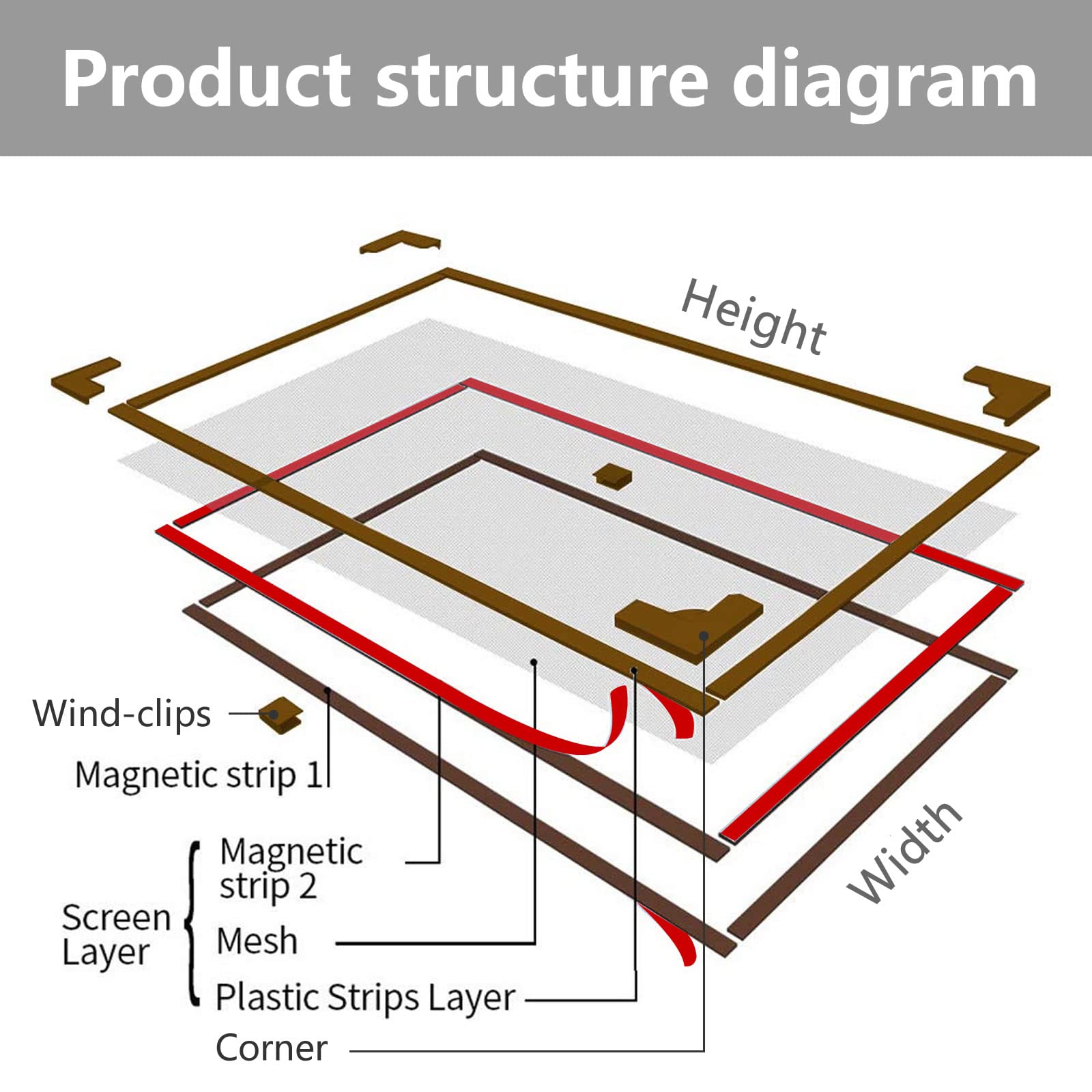 Product structure diagram

Height

Width

Wind-clips

Magnetic strip 1

Screen Layer

Magnetic strip 2

Mesh

Plastic Strips Layer

Corner