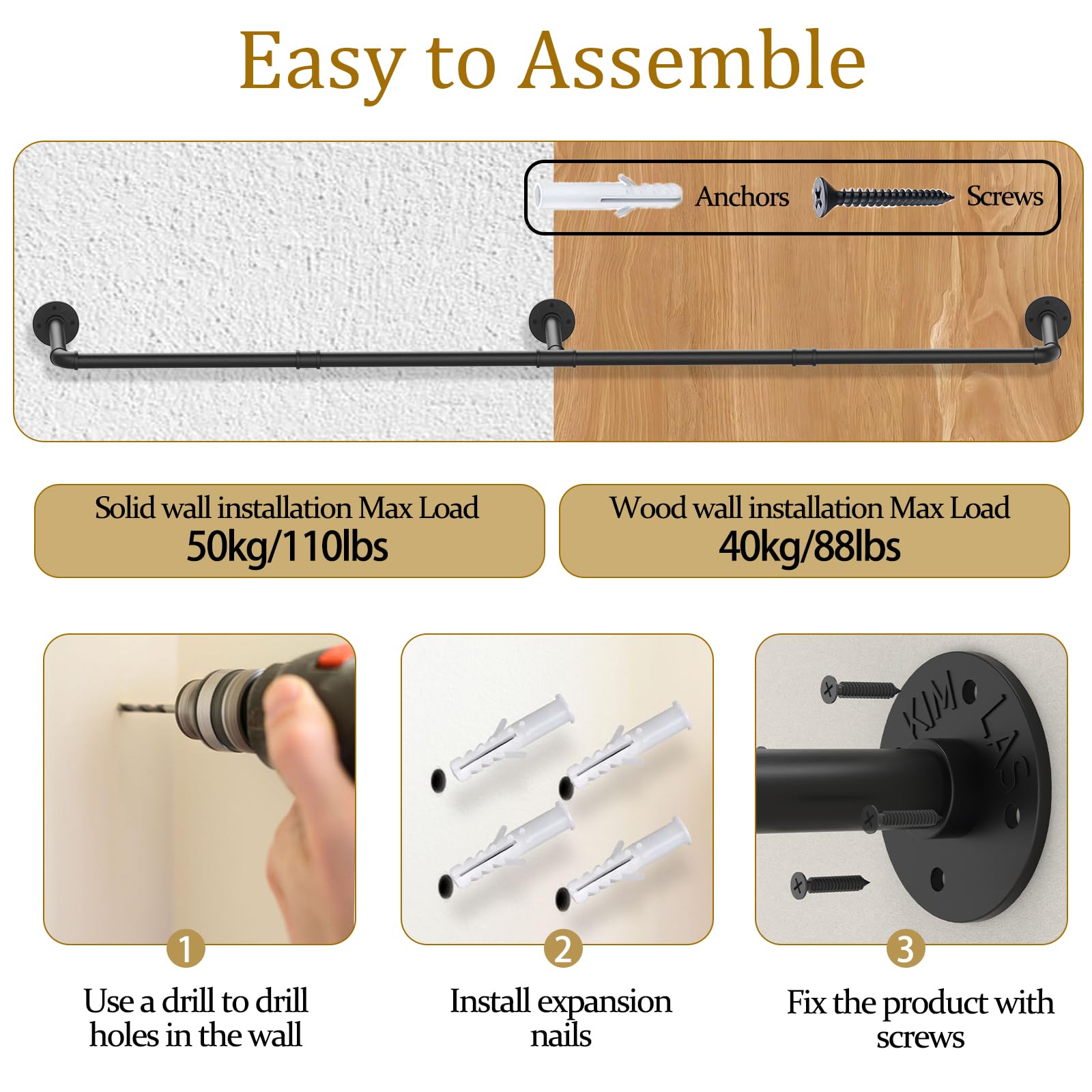 Easy to Assemble

Anchors Screws

Solid wall installation Max Load
50kg/110lbs

Wood wall installation Max Load
40kg/88lbs

KIM LAS

1
Use a drill to drill holes in the wall

2
Install expansion nails

3
Fix the product with screws