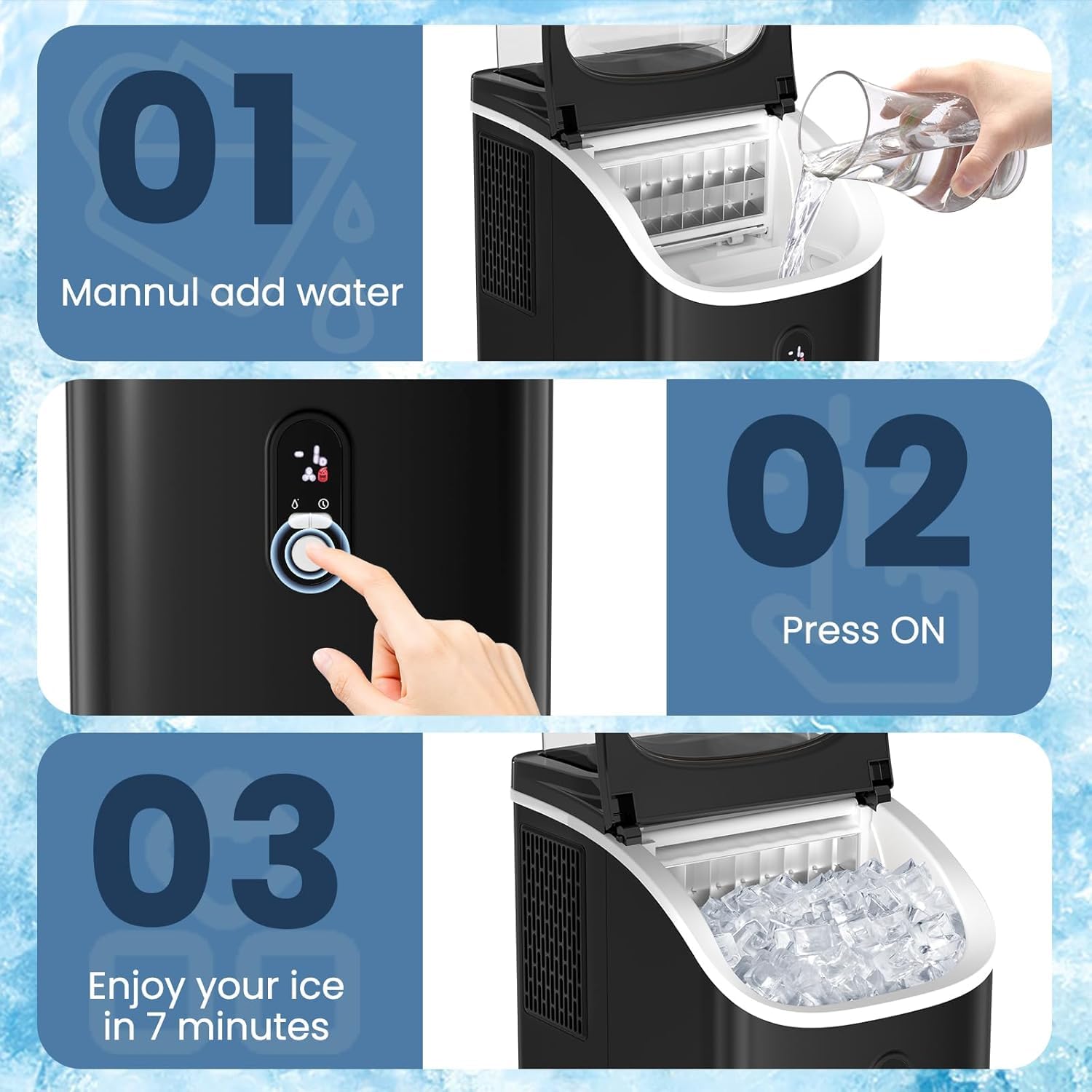 01

Mannul add water

02

Press ON

03

Enjoy your ice in 7 minutes