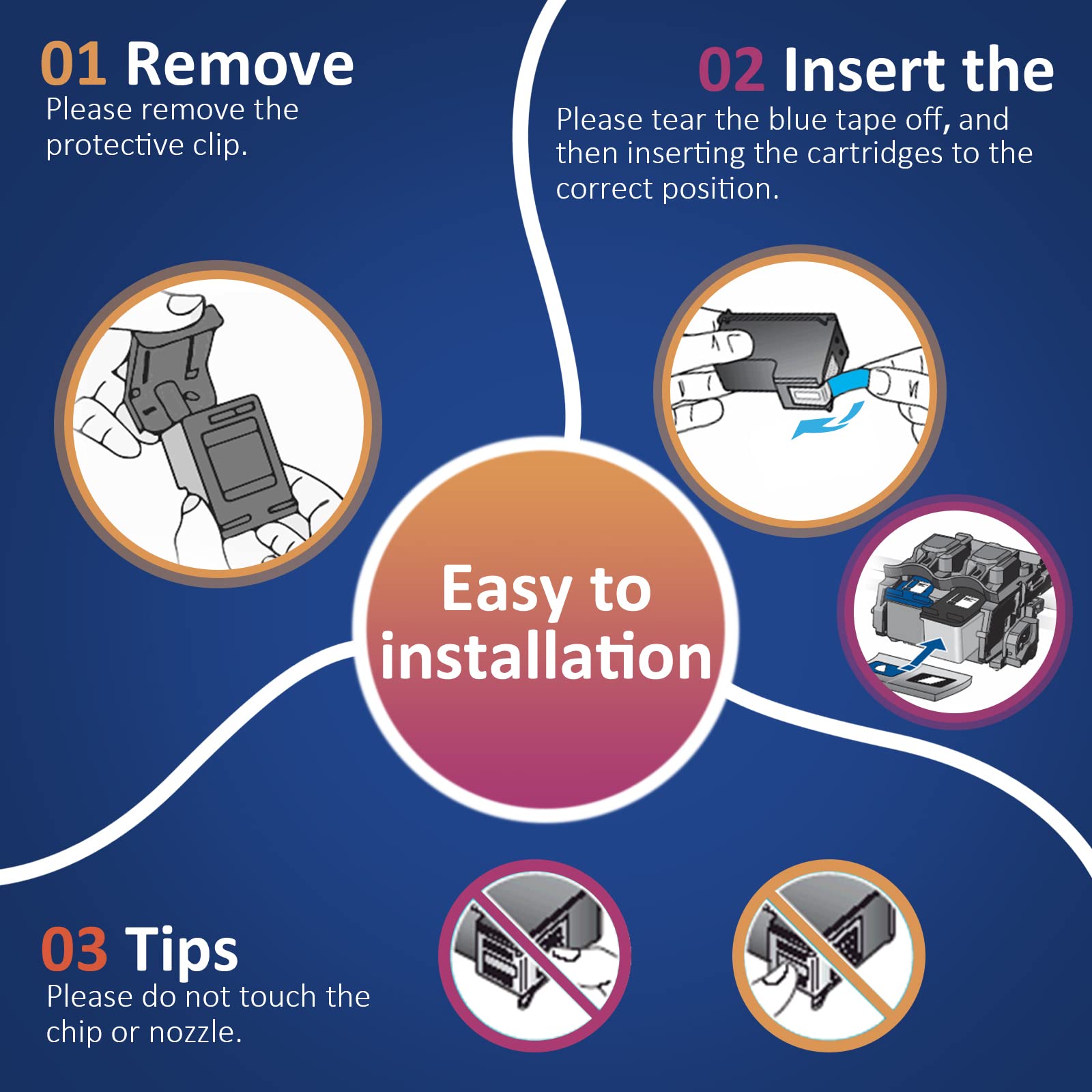 01 Remove
Please remove the protective clip.

02 Insert the
Please tear the blue tape off, and then inserting the cartridges to the correct position.

Easy to installation

03 Tips
Please do not touch the chip or nozzle.