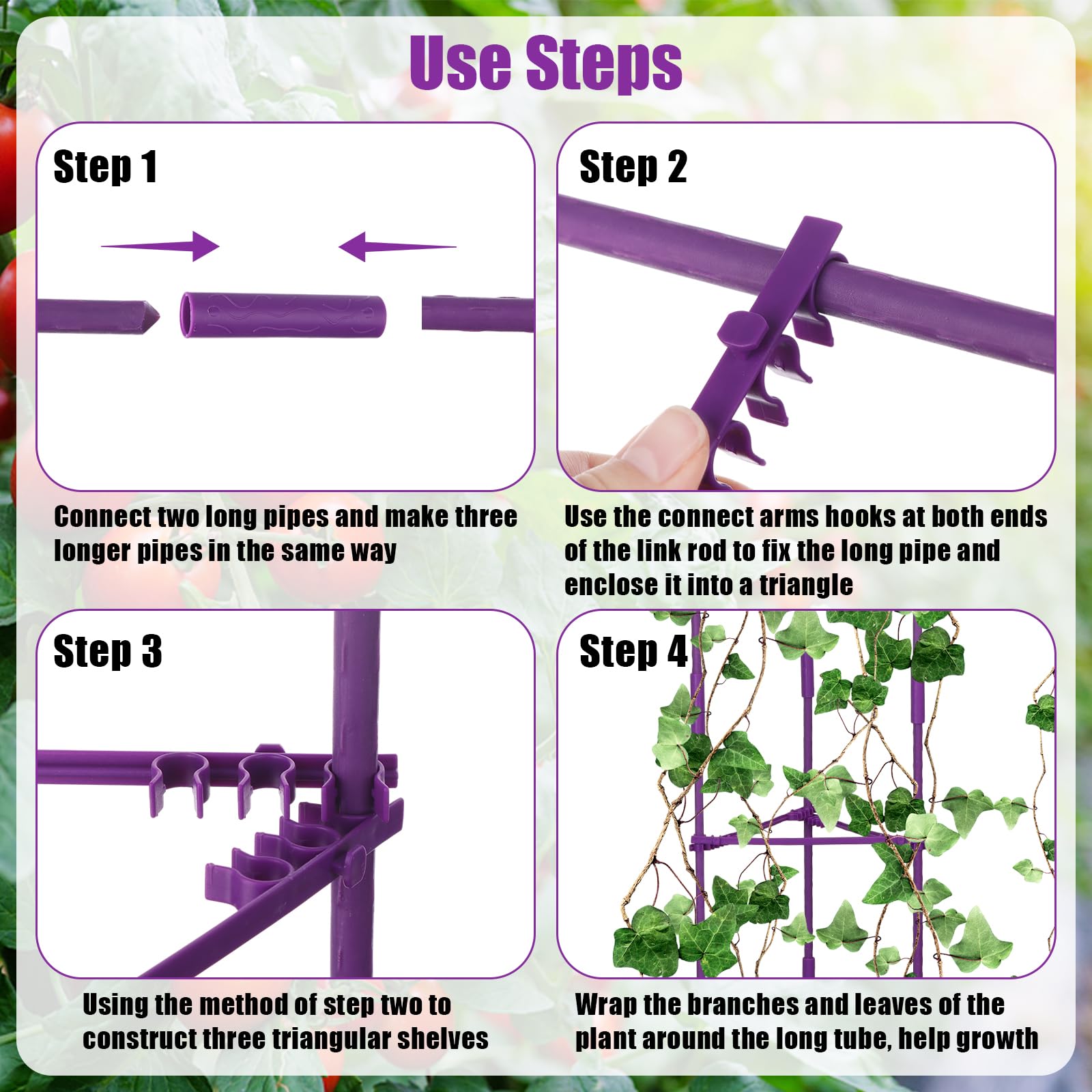 Use Steps

Step 1

Connect two long pipes and make three longer pipes in the same way

Step 2

Use the connect arms hooks at both ends of the link rod to fix the long pipe and enclose it into a triangle

Step 3

Using the method of step two to construct three triangular shelves

Step 4

Wrap the branches and leaves of the plant around the long tube, help growth