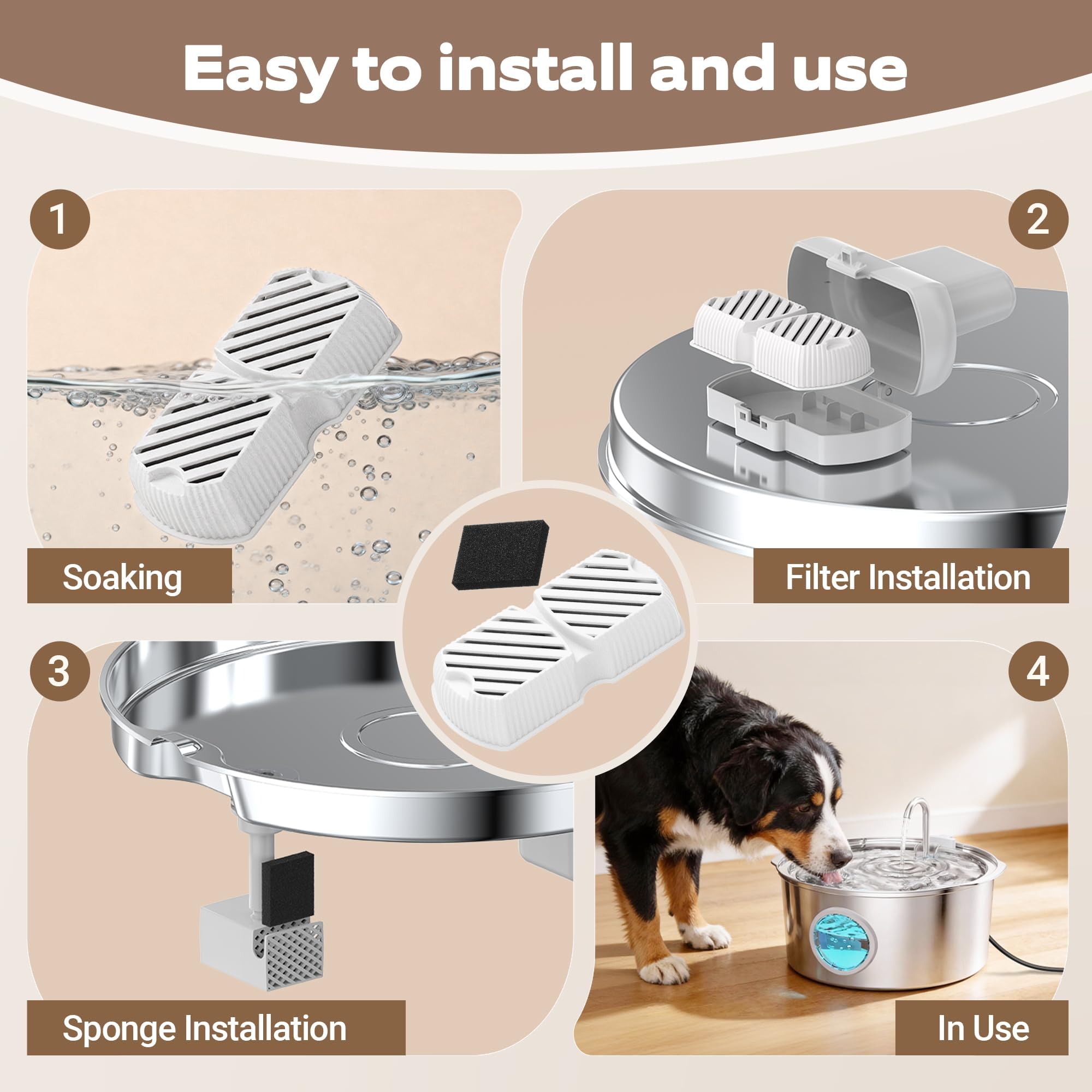 Easy to install and use

1

Soaking

2

Filter Installation

3

Sponge Installation

4

In Use