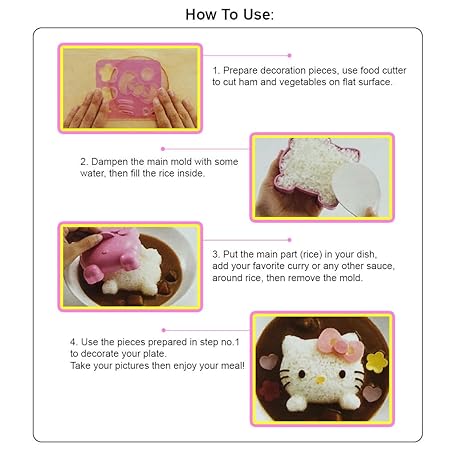 How To Use:

1. Prepare decoration pieces, use food cutter to cut ham and vegetables on flat surface.

2. Dampen the main mold with some water, then fill the rice inside.

3. Put the main part (rice) in your dish, add your favorite curry or any other sauce, around rice, then remove the mold.

4. Use the pieces prepared in step no.1 to decorate your plate.
Take your pictures then enjoy your meal!