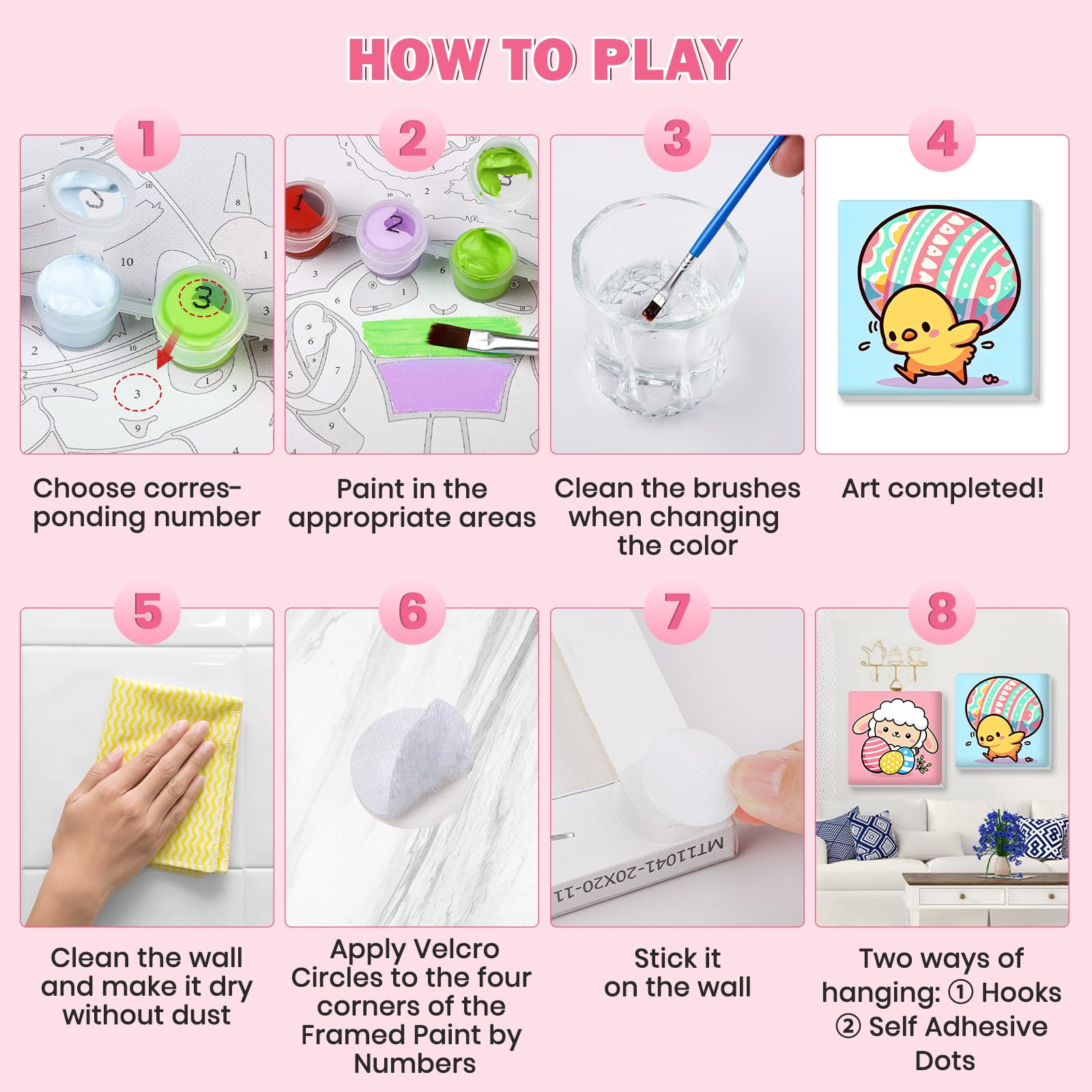 HOW TO PLAY

1

Choose corresponding number

2

Paint in the appropriate areas

3

Clean the brushes when changing the color

4

Art completed!

5

Clean the wall and make it dry without dust

6

Apply Velcro Circles to the four corners of the Framed Paint by Numbers

7

MT11041-20X20-11

Stick it on the wall

8

Two ways of hanging: ① Hooks ② Self Adhesive Dots