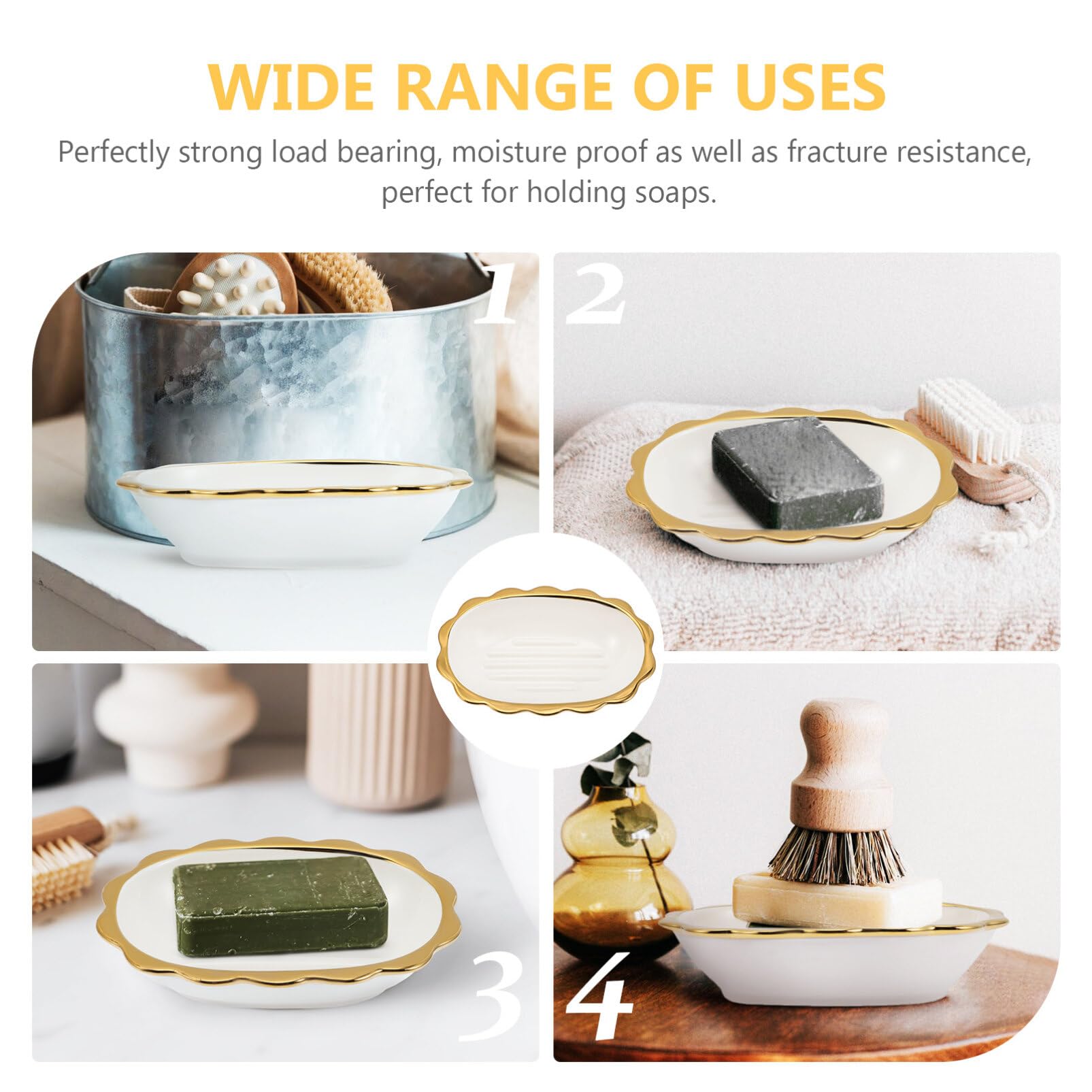 WIDE RANGE OF USES

Perfectly strong load bearing, moisture proof as well as fracture resistance, perfect for holding soaps.

1

2

3

4