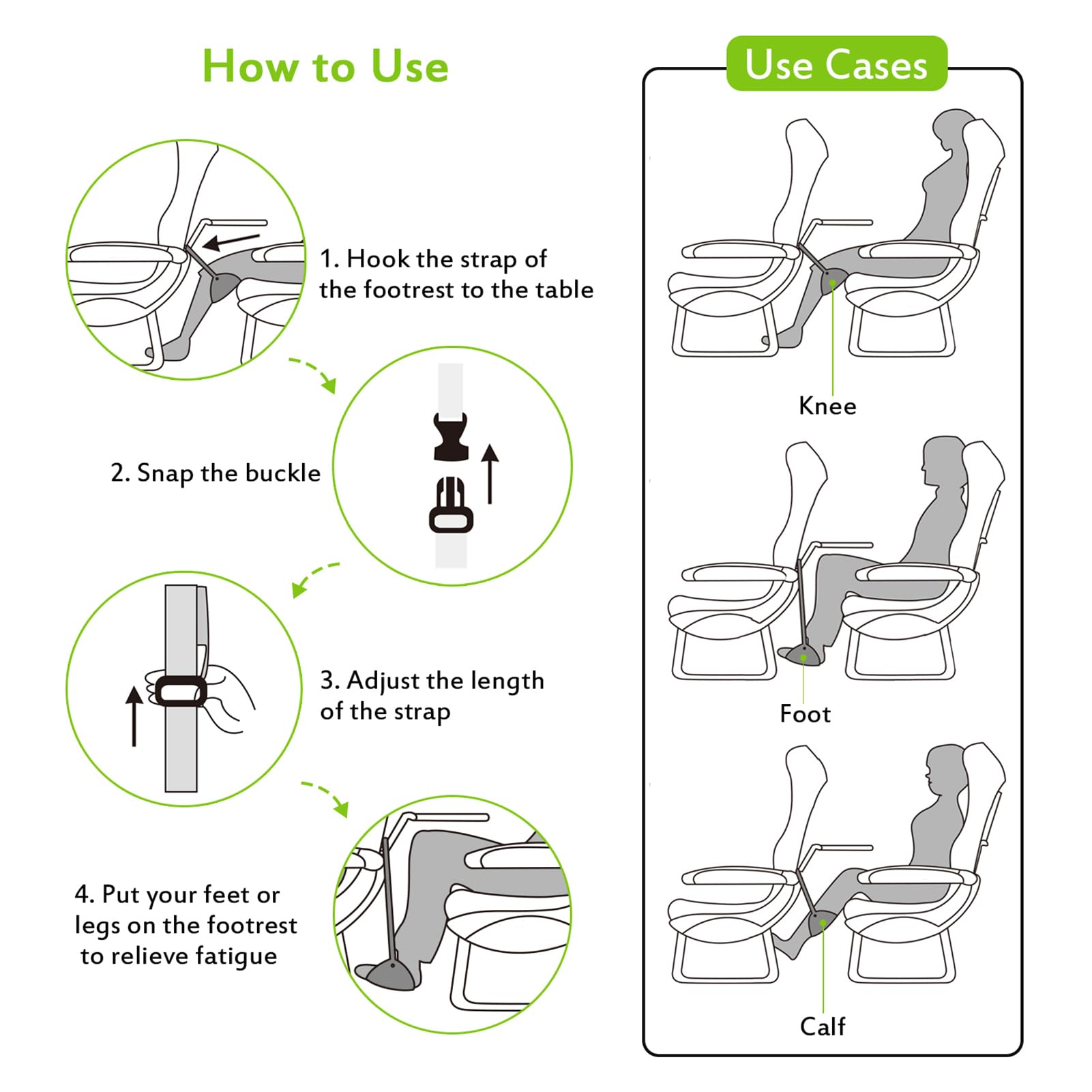 How to Use

1. Hook the strap of the footrest to the table

2. Snap the buckle

3. Adjust the length of the strap

4. Put your feet or legs on the footrest to relieve fatigue

Use Cases

Knee

Foot

Calf