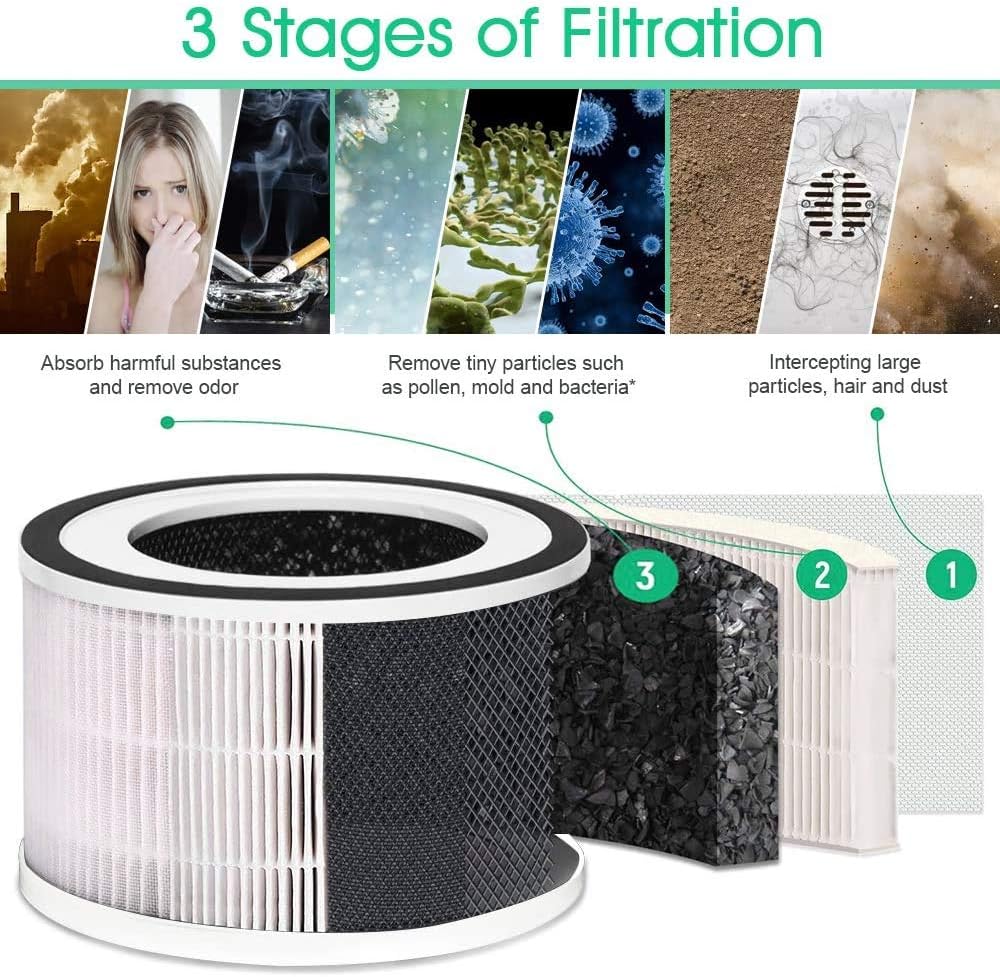 3 Stages of Filtration

Absorb harmful substances and remove odor

Remove tiny particles such as pollen, mold and bacteria*

Intercepting large particles, hair and dust

3

2

1