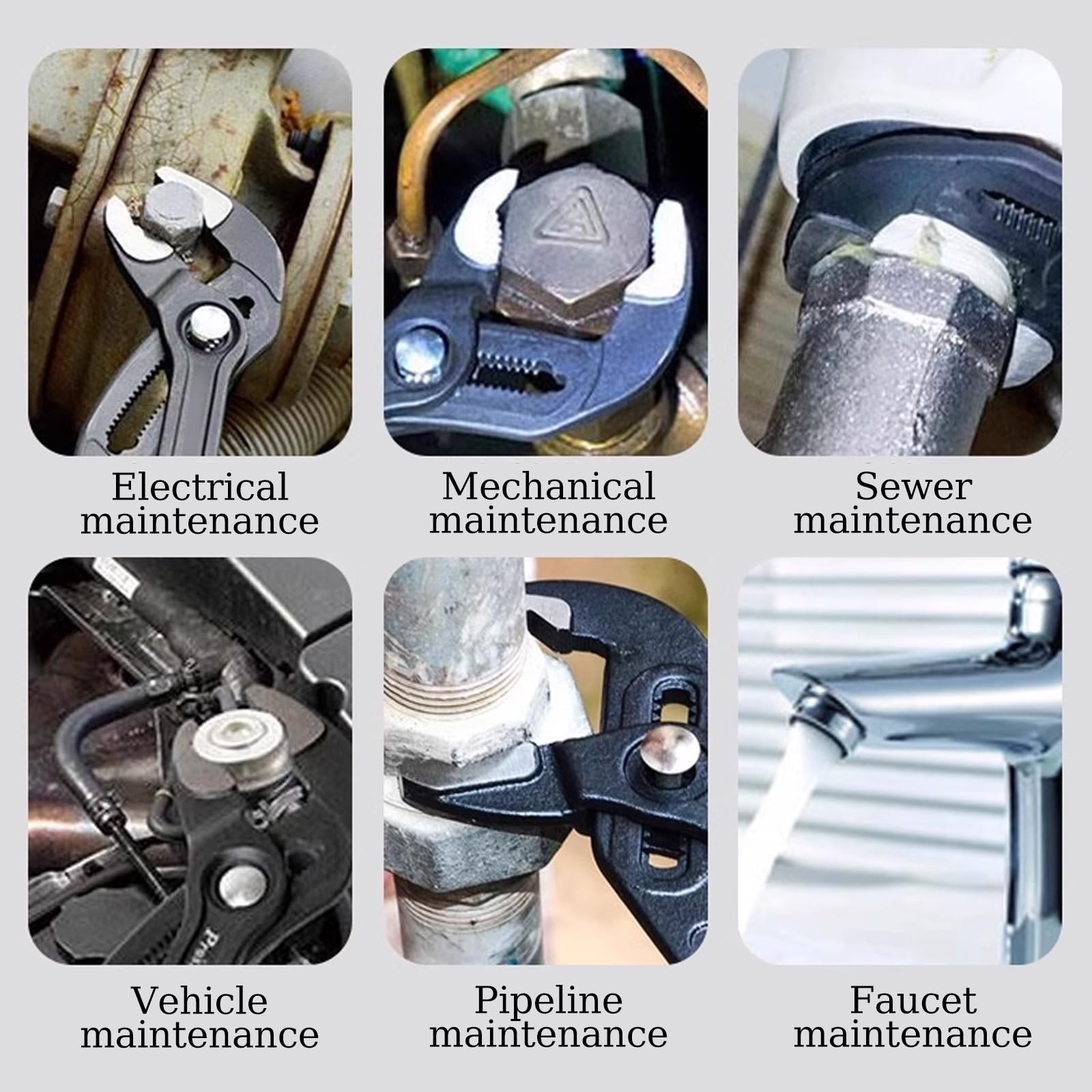 Electrical maintenance

Mechanical maintenance

Sewer maintenance

Vehicle maintenance

Pipeline maintenance

Faucet maintenance