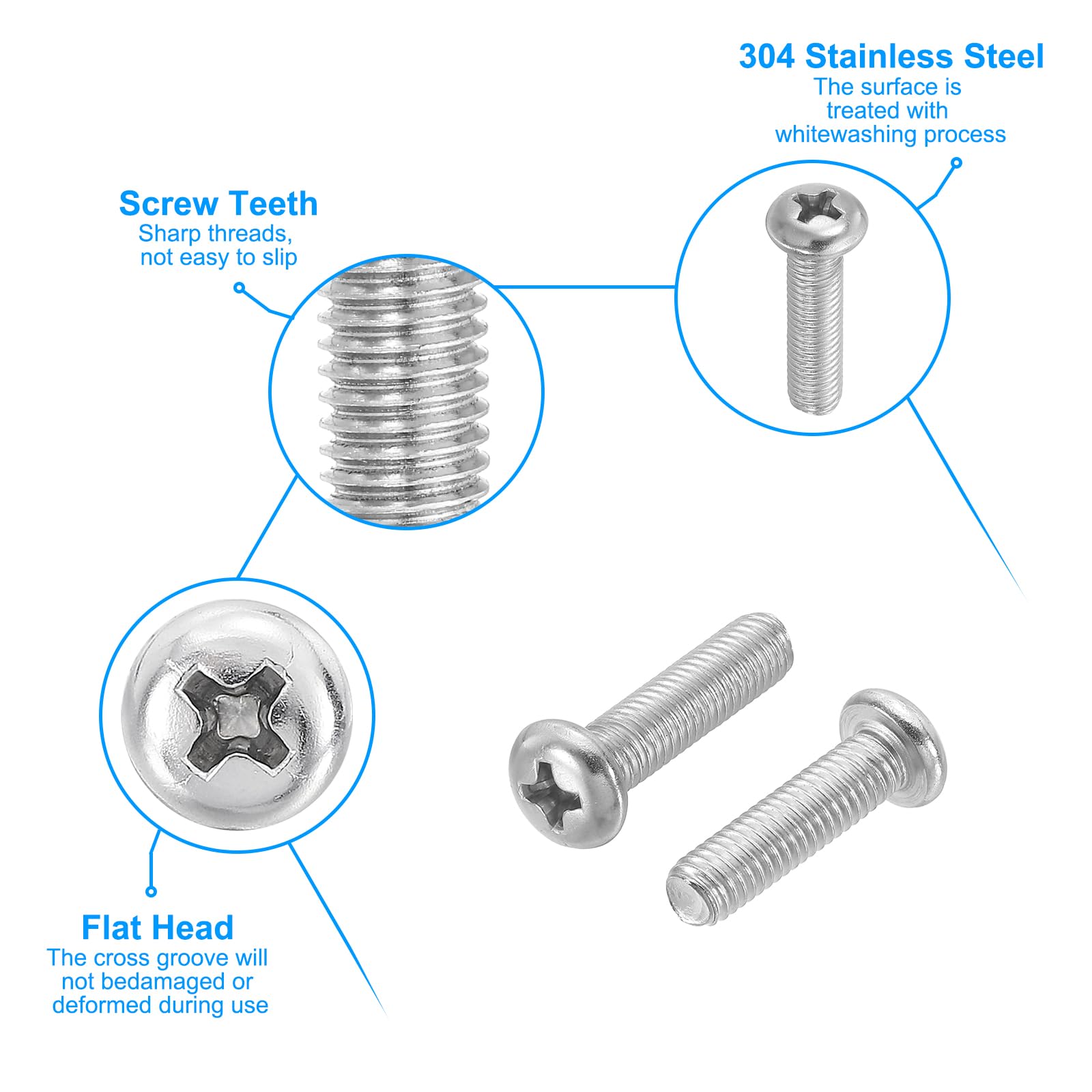 304 Stainless Steel
The surface is treated with whitewashing process

Screw Teeth
Sharp threads, not easy to slip

Flat Head
The cross groove will not bedamaged or deformed during use