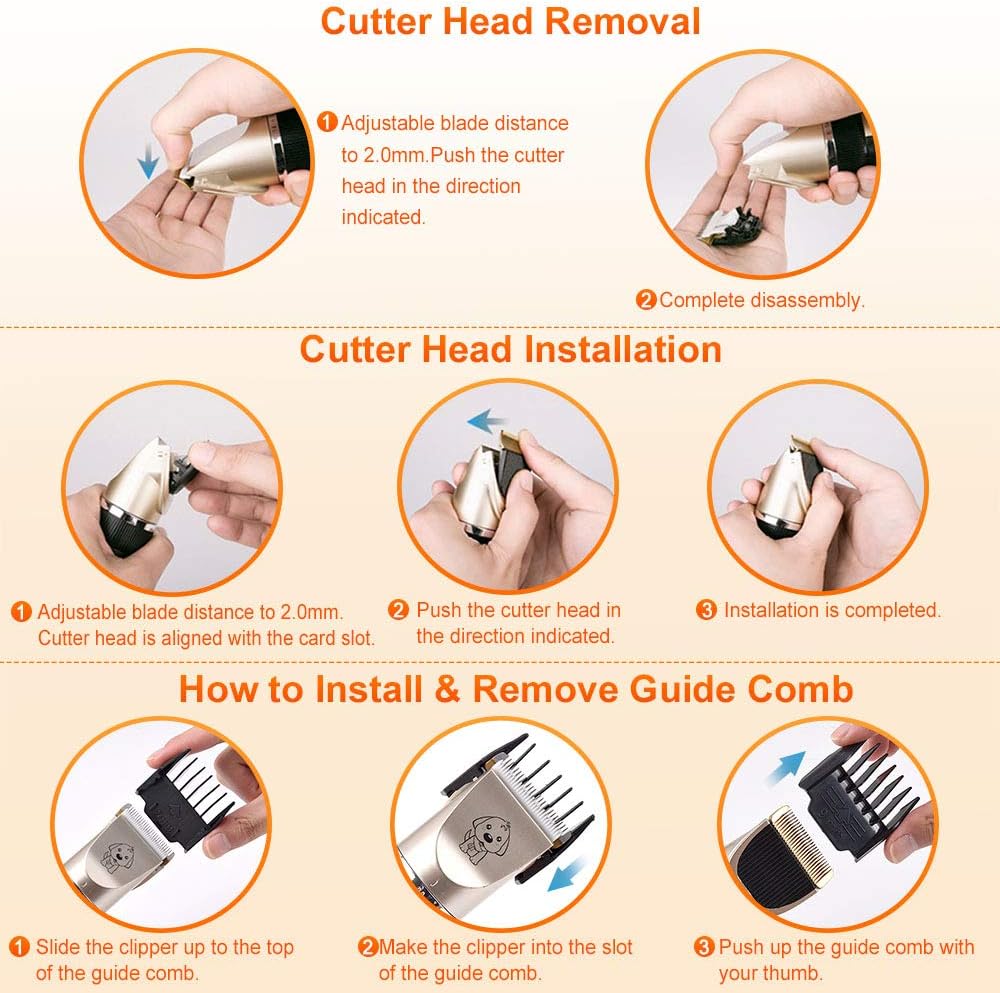 Cutter Head Removal

❶ Adjustable blade distance to 2.0mm.Push the cutter head in the direction indicated.

❷ Complete disassembly.

Cutter Head Installation

❶ Adjustable blade distance to 2.0mm. Cutter head is aligned with the card slot.

❷ Push the cutter head in the direction indicated.

❸ Installation is completed.

How to Install & Remove Guide Comb

❶ Slide the clipper up to the top of the guide comb.

❷ Make the clipper into the slot of the guide comb.

❸ Push up the guide comb with your thumb.