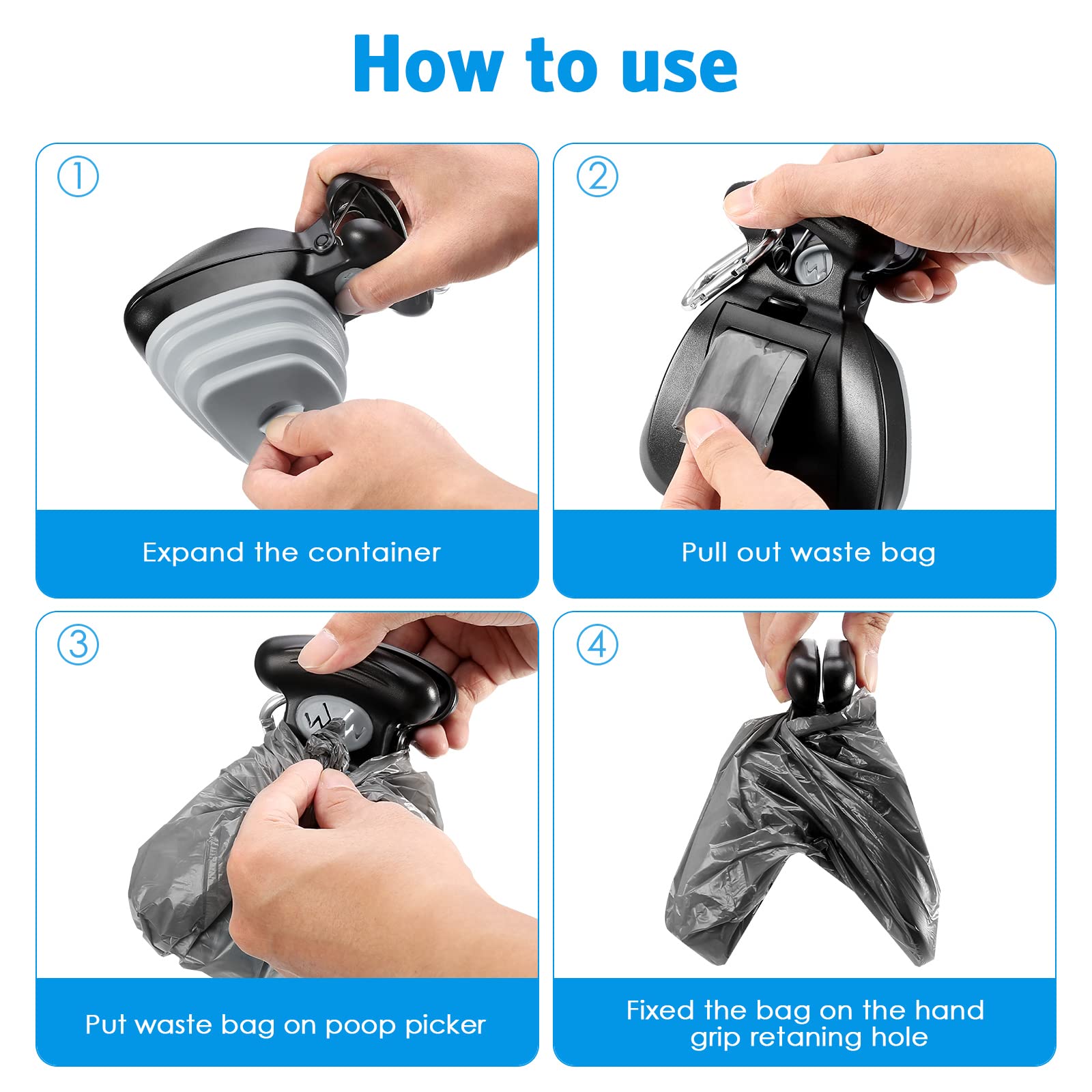 How to use

①

Expand the container

②

Pull out waste bag

③

Put waste bag on poop picker

④

Fixed the bag on the hand grip retaning hole