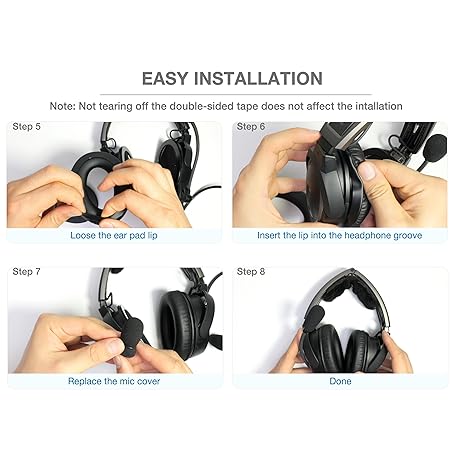 EASY INSTALLATION

Note: Not tearing off the double-sided tape does not affect the intallation

Step 5

Loose the ear pad lip

Step 6

Insert the lip into the headphone groove

Step 7

Replace the mic cover

Step 8

Done