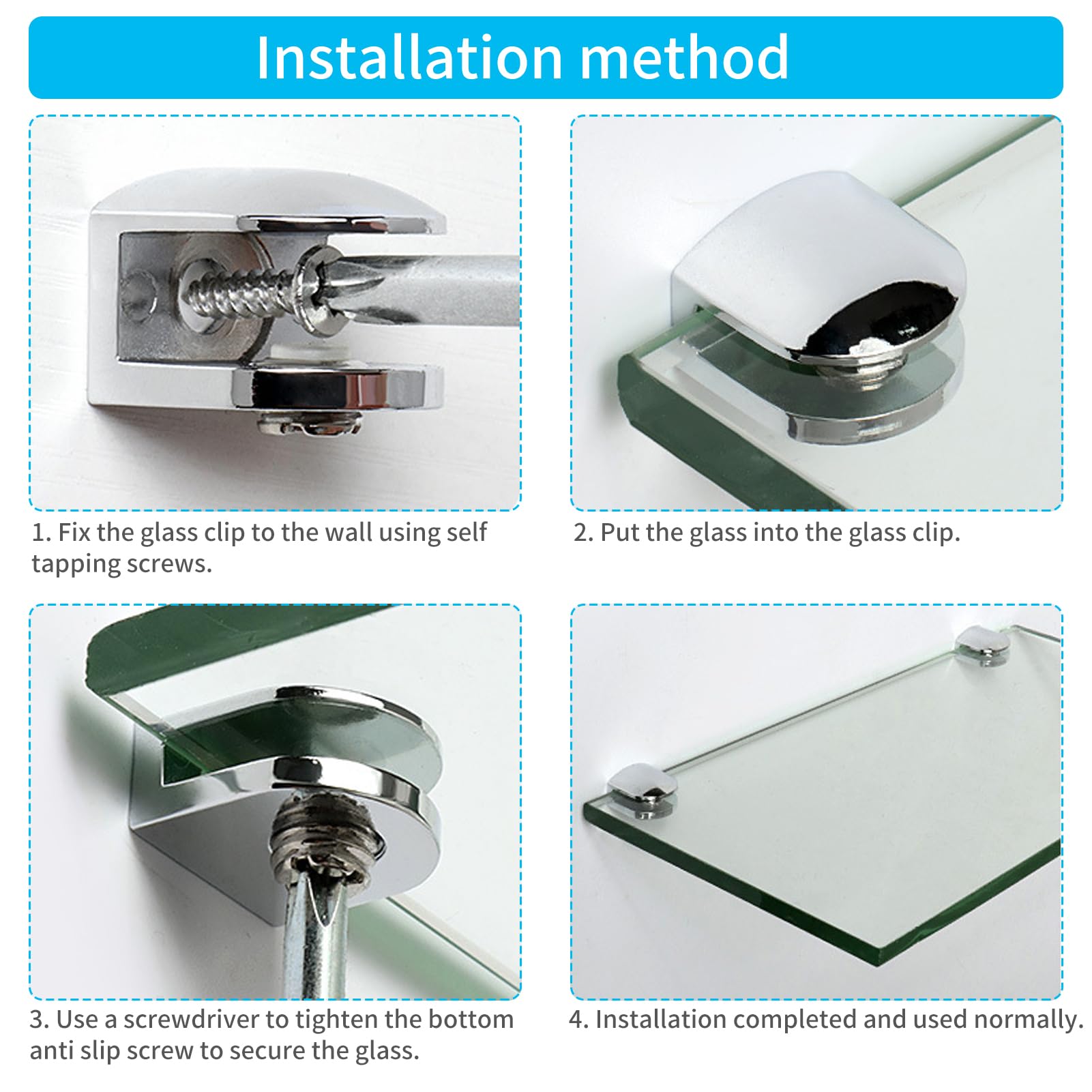 Installation method

1. Fix the glass clip to the wall using self tapping screws.

2. Put the glass into the glass clip.

3. Use a screwdriver to tighten the bottom anti slip screw to secure the glass.

4. Installation completed and used normally.