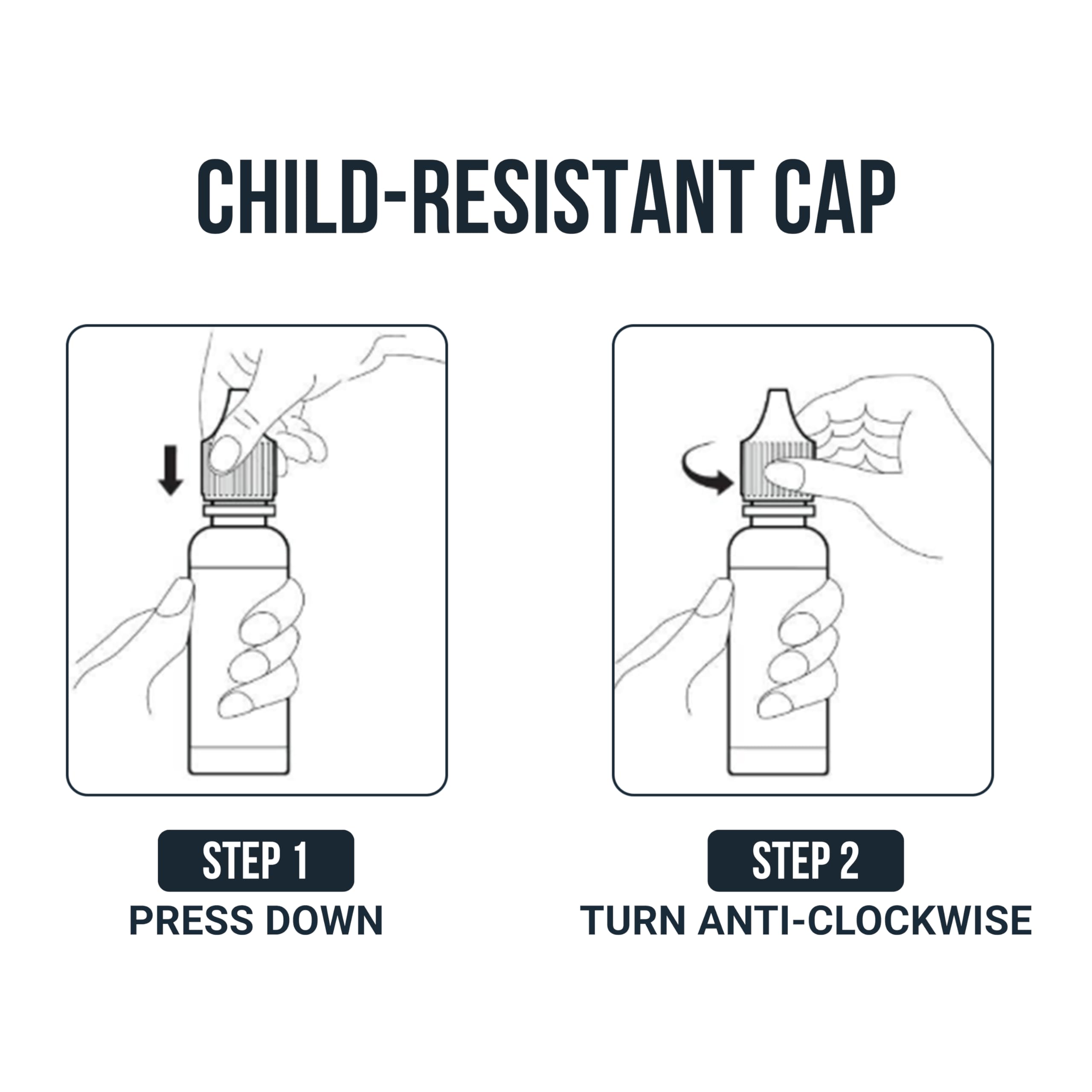 CHILD-RESISTANT CAP

STEP 1
PRESS DOWN

STEP 2
TURN ANTI-CLOCKWISE