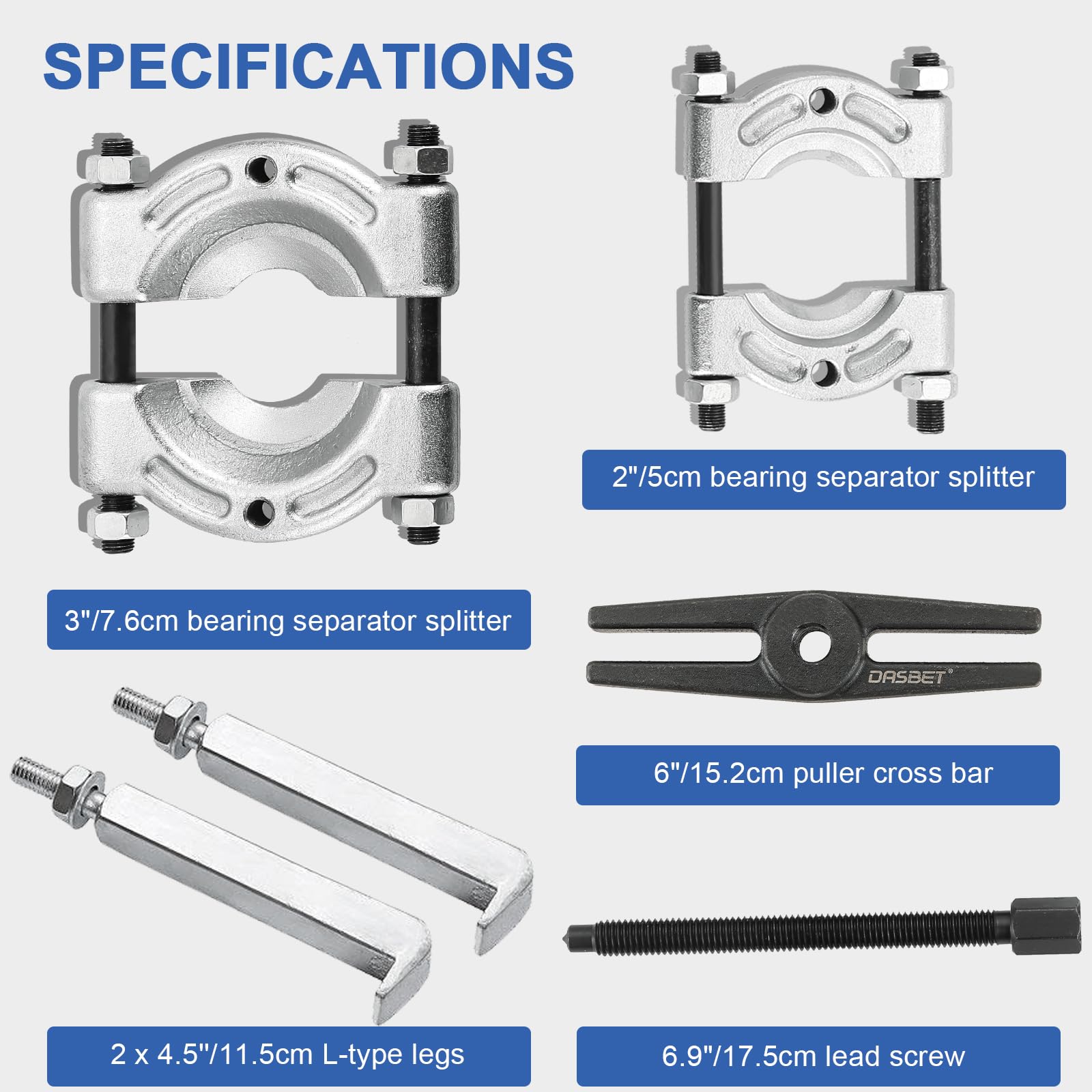 SPECIFICATIONS

2"/5cm bearing separator splitter

3"/7.6cm bearing separator splitter

DASBET®

6"/15.2cm puller cross bar

2 x 4.5"/11.5cm L-type legs

6.9"/17.5cm lead screw