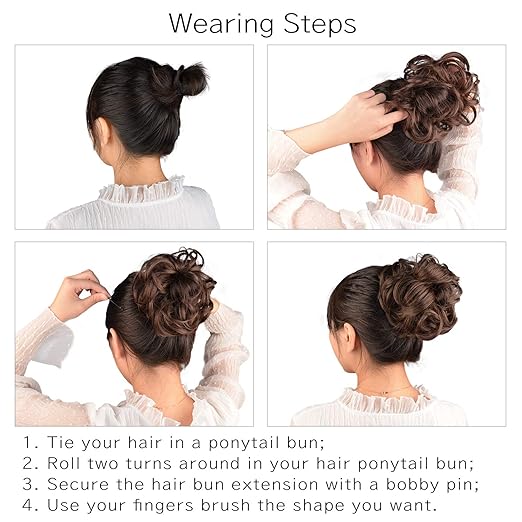 Wearing Steps

1. Tie your hair in a ponytail bun;
2. Roll two turns around in your hair ponytail bun;
3. Secure the hair bun extension with a bobby pin;
4. Use your fingers brush the shape you want.