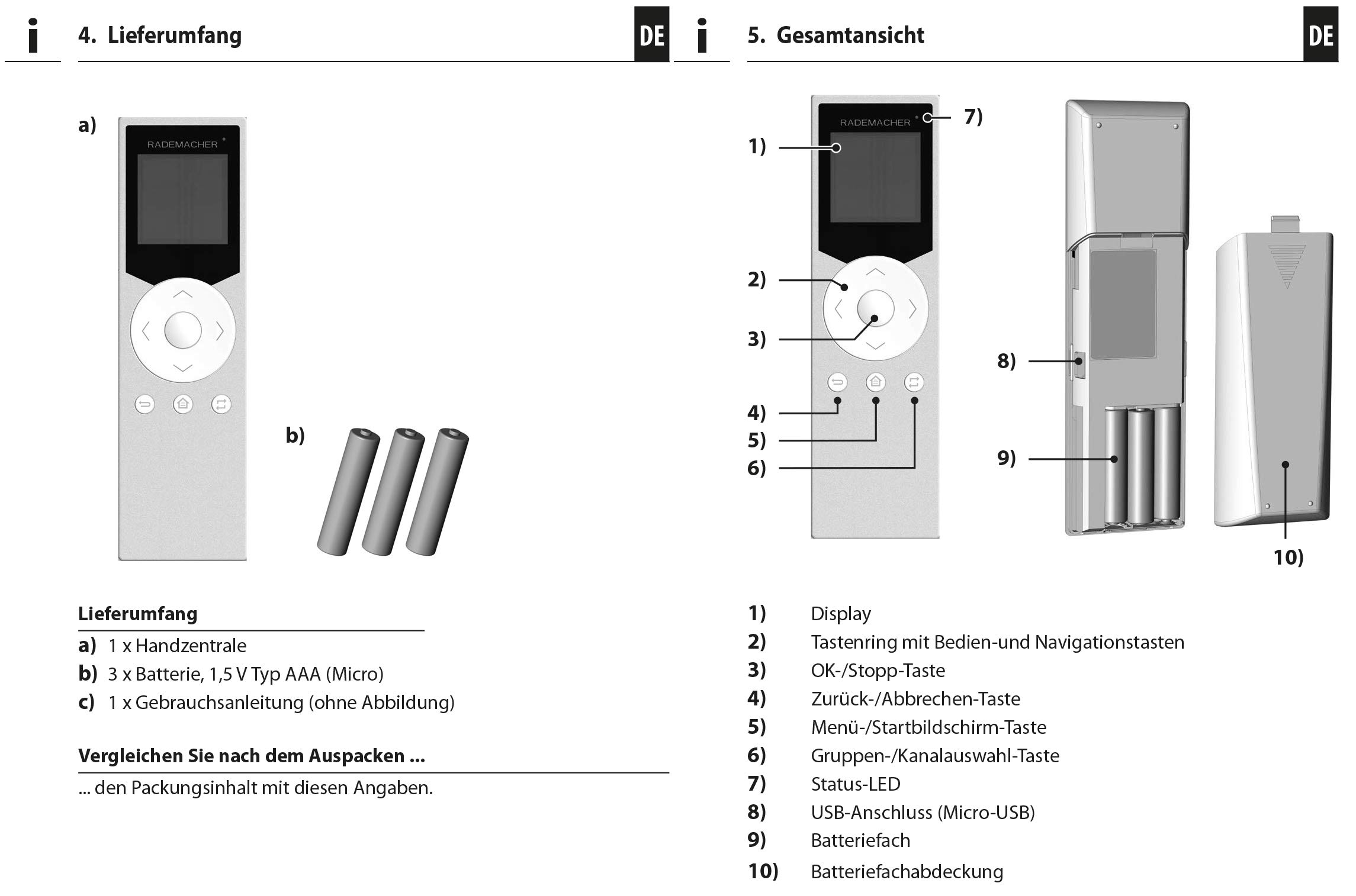 i 4. Lieferumfang DE

a)

RADEMACHER

b)

Lieferumfang

a) 1 x Handzentrale

b) 3 x Batterie, 1,5 V Typ AAA (Micro)

c) 1 x Gebrauchsanleitung (ohne Abbildung)

Vergleichen Sie nach dem Auspacken ...

... den Packungsinhalt mit diesen Angaben.

i 5. Gesamtansicht DE

RADEMACHER

1) 2) 3) 4) 5) 6) 7) 8) 9) 10)

1) Display

2) Tastenring mit Bedien-und Navigationstasten

3) OK-/Stopp-Taste

4) Zurück-/Abbrechen-Taste

5) Menü-/Startbildschirm-Taste

6) Gruppen-/Kanalauswahl-Taste

7) Status-LED

8) USB-Anschluss (Micro-USB)

9) Batteriefach

10) Batteriefachabdeckung