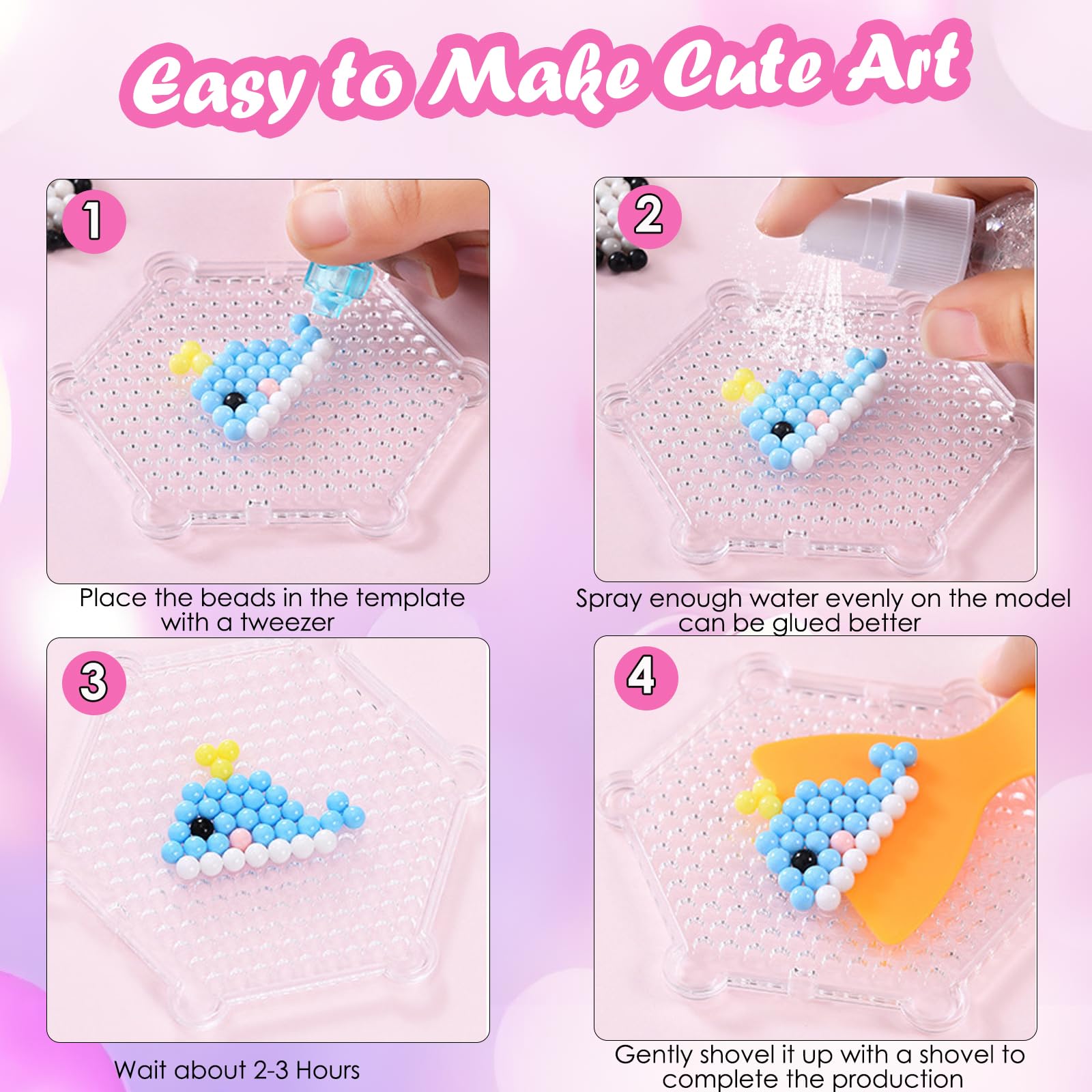 Easy to Make Cute Art

1

Place the beads in the template with a tweezer

2

Spray enough water evenly on the model can be glued better

3

Wait about 2-3 Hours

4

Gently shovel it up with a shovel to complete the production