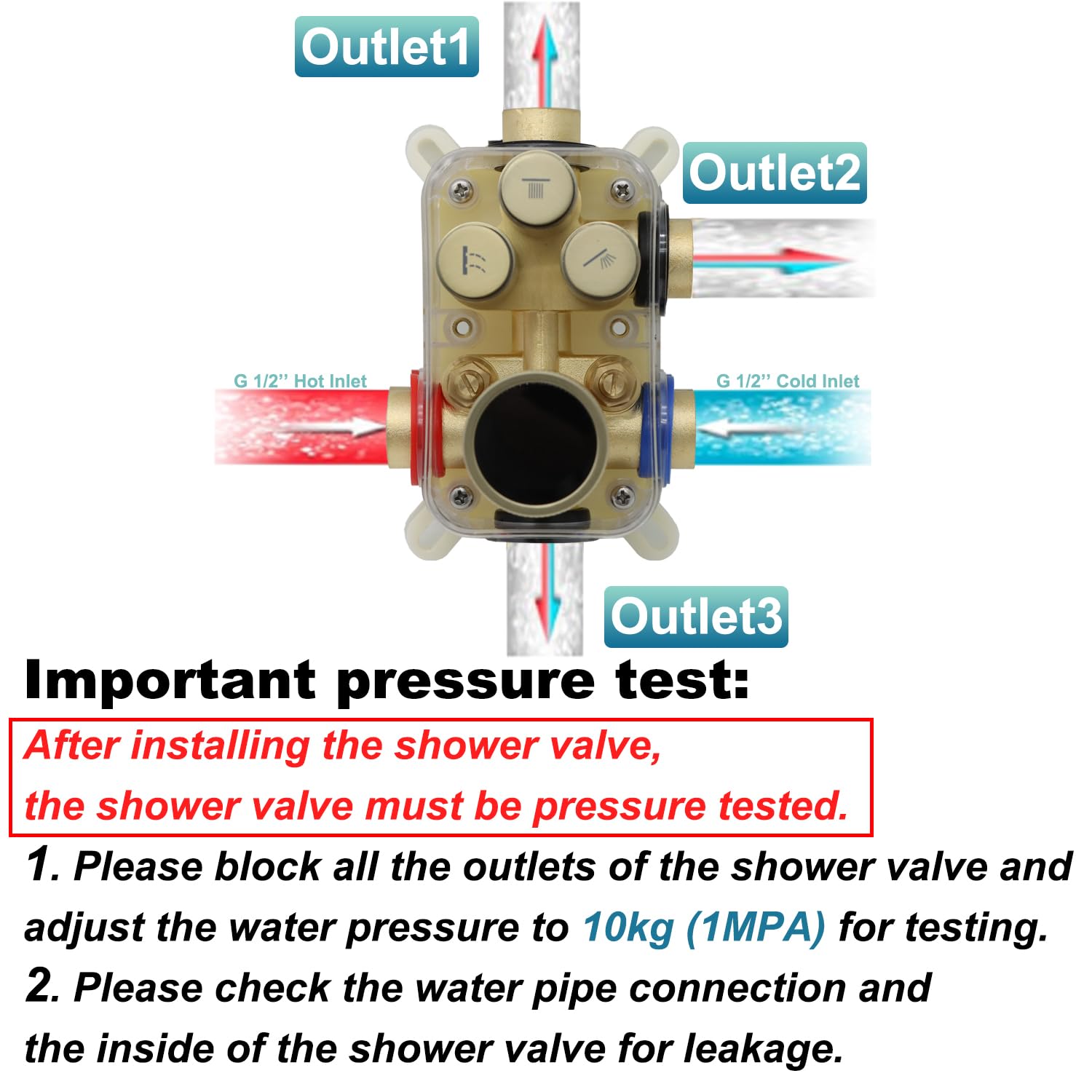 Outlet1

Outlet2

G 1/2'' Hot Inlet

G 1/2'' Cold Inlet

Outlet3

Important pressure test:

After installing the shower valve,
the shower valve must be pressure tested.

1. Please block all the outlets of the shower valve and adjust the water pressure to 10kg (1MPA) for testing.

2. Please check the water pipe connection and the inside of the shower valve for leakage.