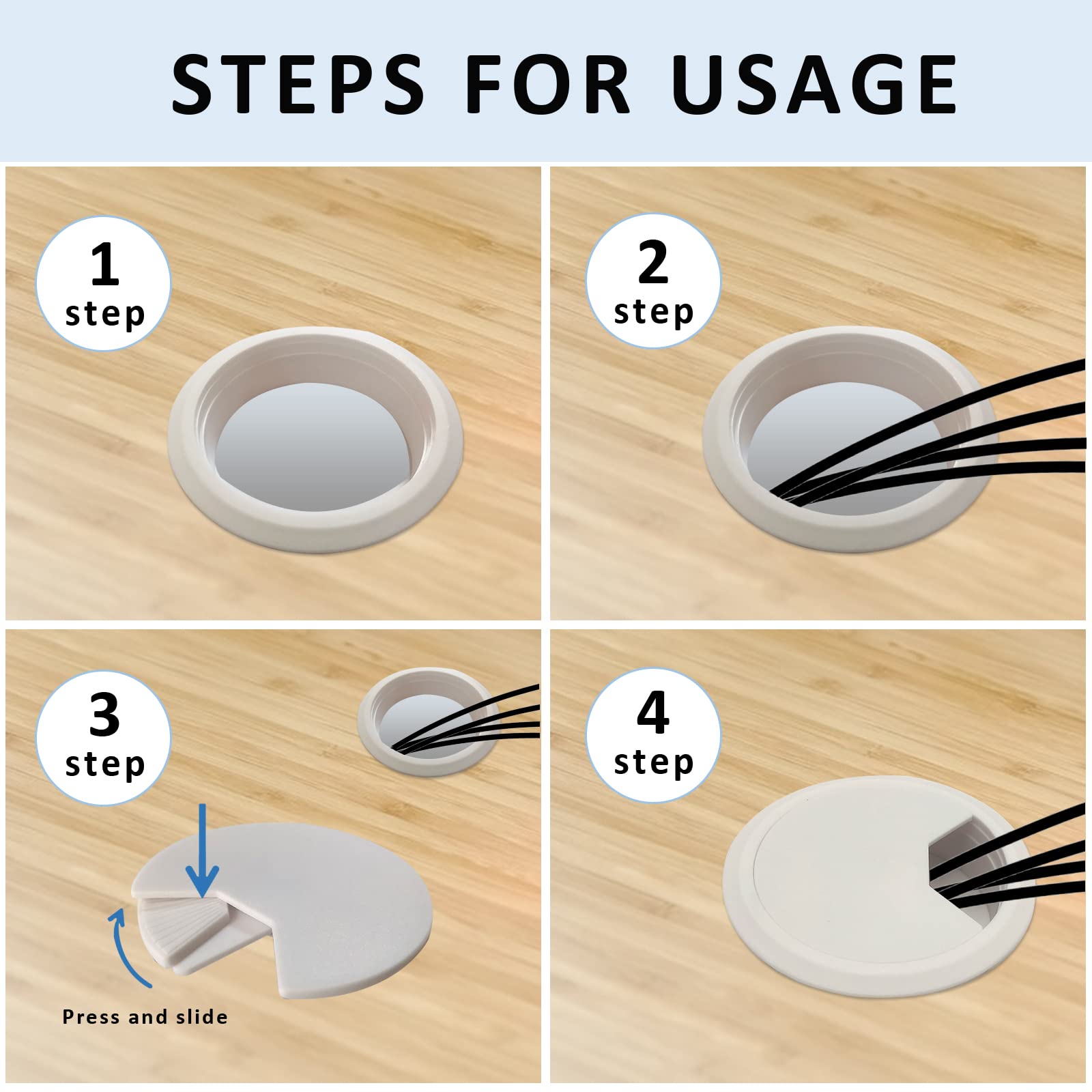 STEPS FOR USAGE

1
step

2
step

3
step

Press and slide

4
step