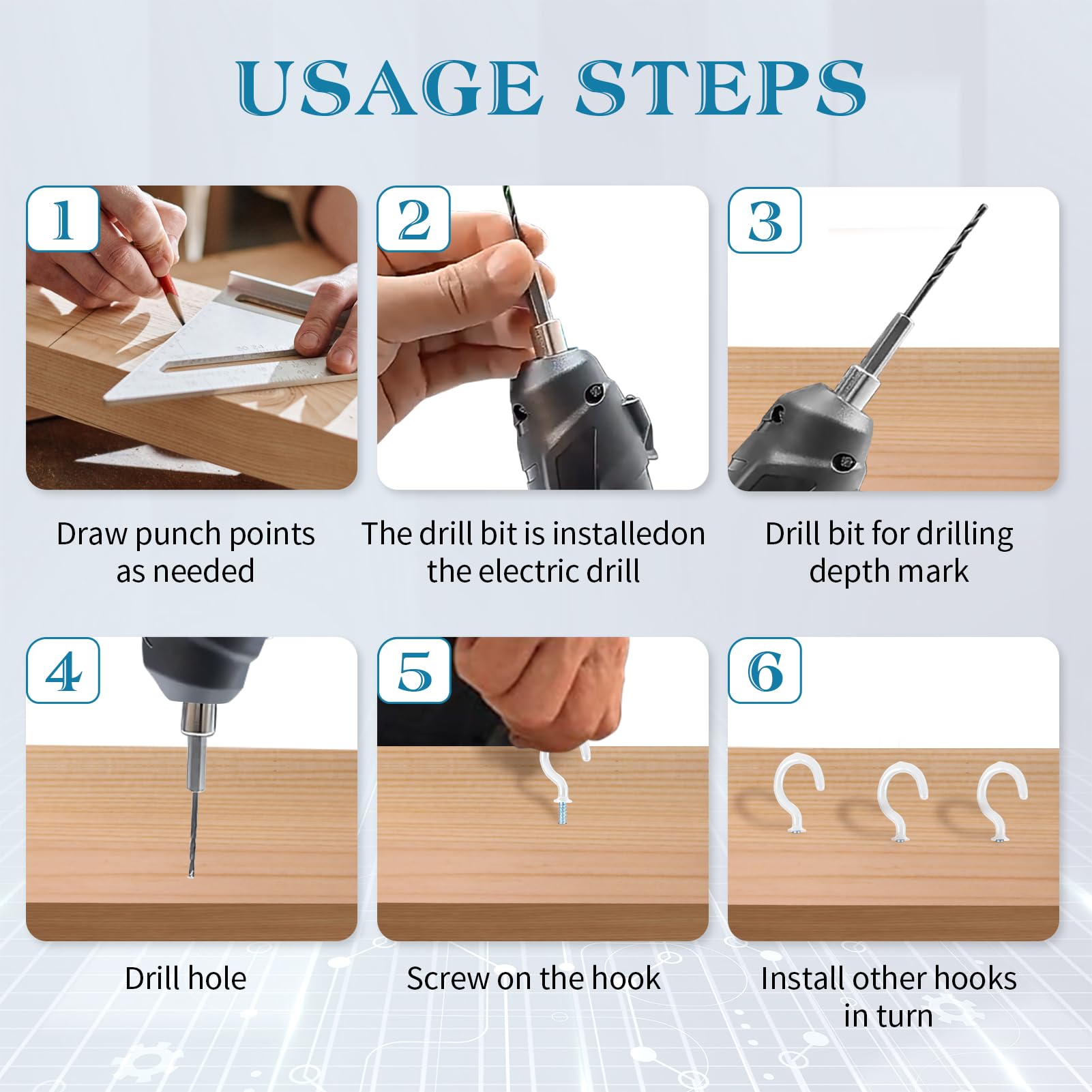 USAGE STEPS

1

Draw punch points as needed

2

The drill bit is installedon the electric drill

3

Drill bit for drilling depth mark

4

Drill hole

5

Screw on the hook

6

Install other hooks in turn