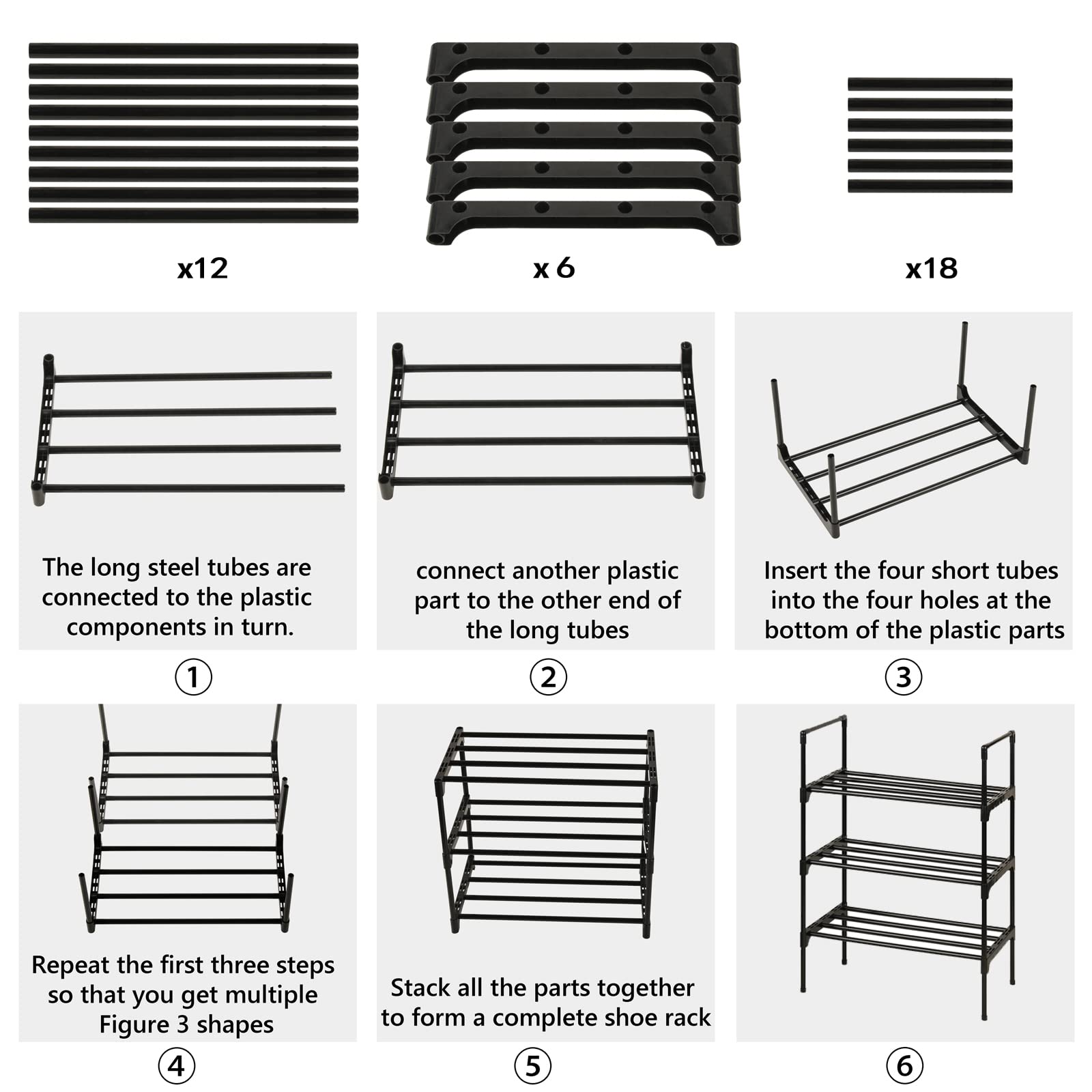 x12

x 6

x18

The long steel tubes are connected to the plastic components in turn.

①

connect another plastic part to the other end of the long tubes

②

Insert the four short tubes into the four holes at the bottom of the plastic parts

③

Repeat the first three steps so that you get multiple Figure 3 shapes

④

Stack all the parts together to form a complete shoe rack

⑤

⑥