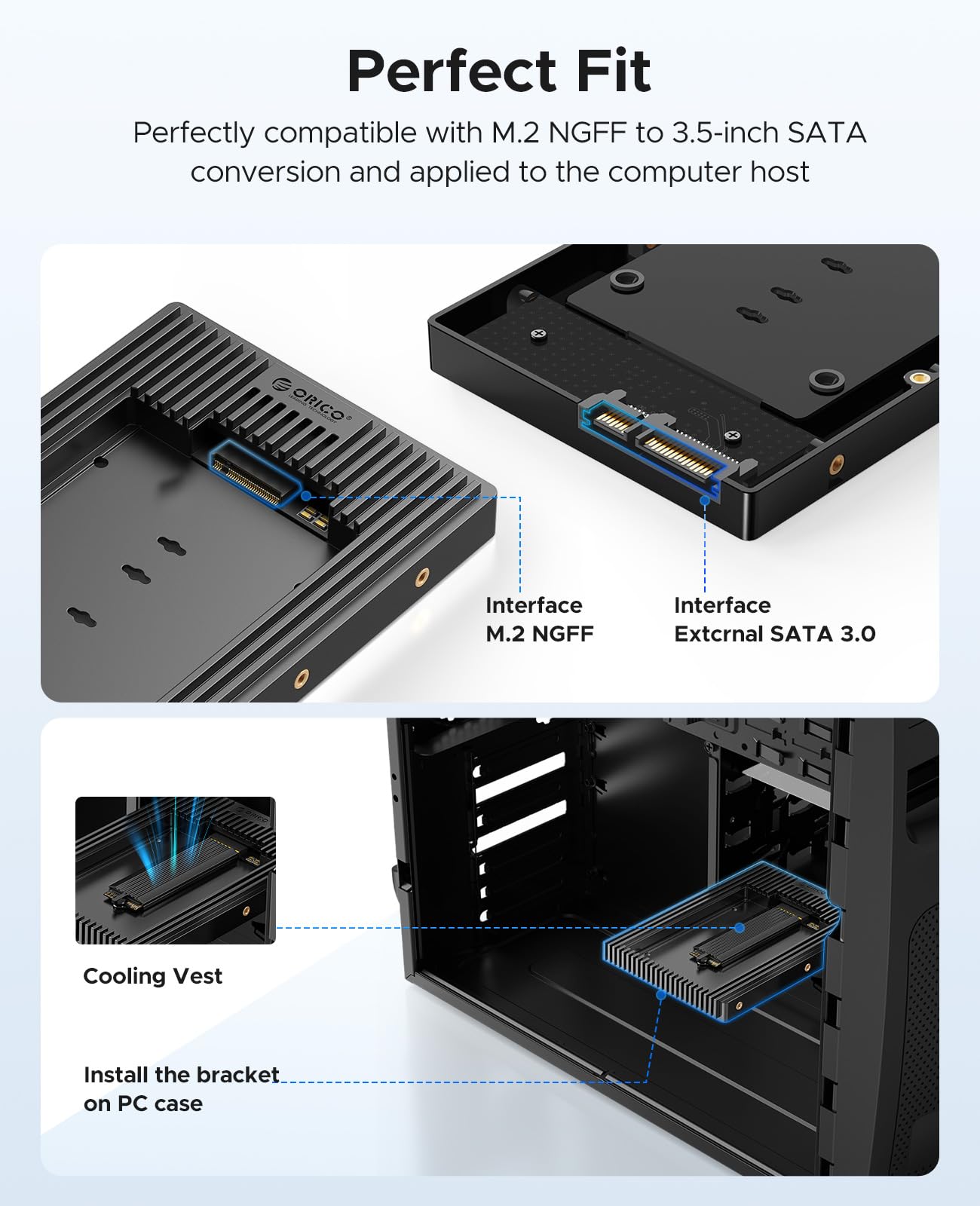 Perfect Fit

Perfectly compatible with M.2 NGFF to 3.5-inch SATA conversion and applied to the computer host

ORICO

Interface
M.2 NGFF

Interface
Extcrnal SATA 3.0

Cooling Vest

Install the bracket on PC case