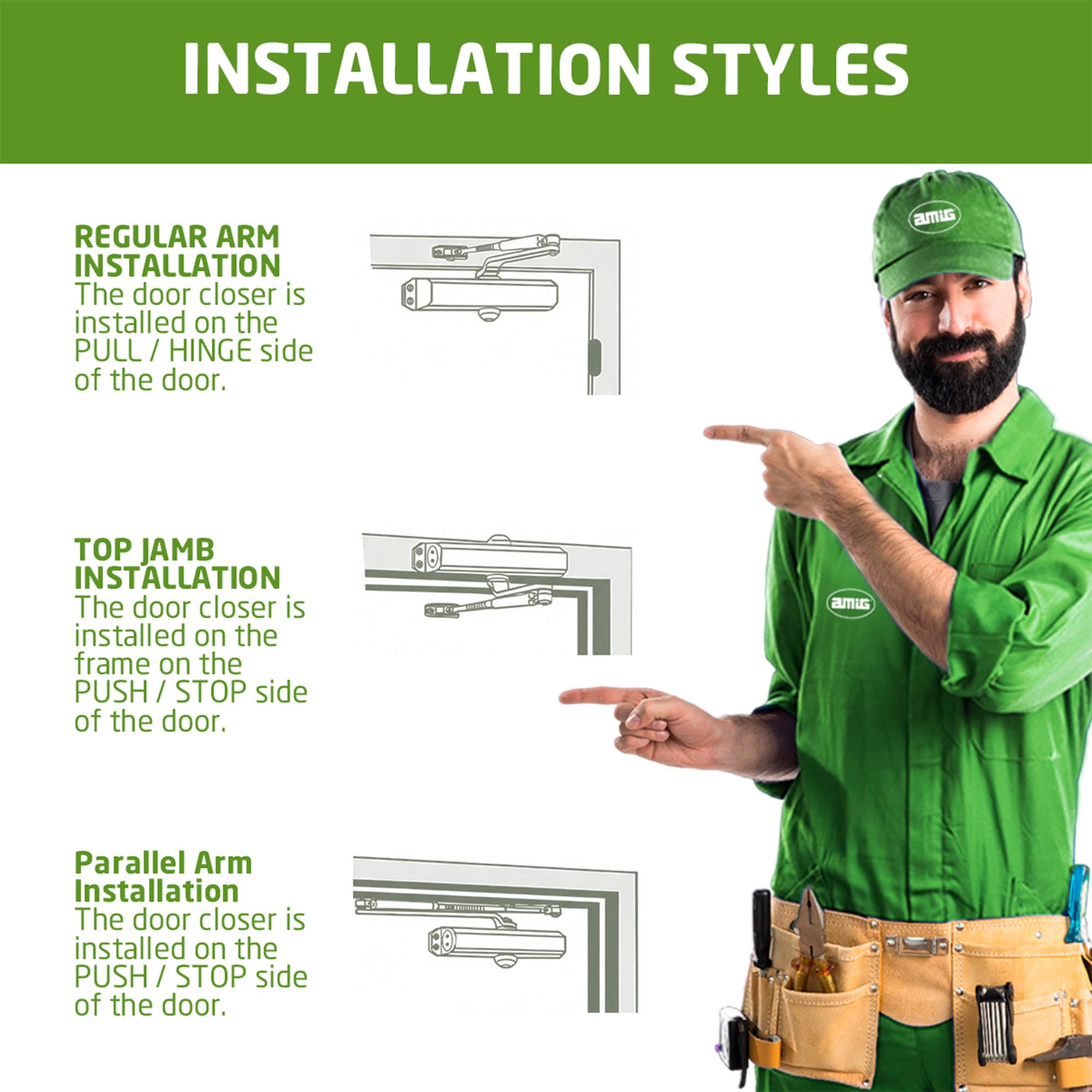 INSTALLATION STYLES

REGULAR ARM INSTALLATION
The door closer is installed on the PULL / HINGE side of the door.

TOP JAMB INSTALLATION
The door closer is installed on the frame on the PUSH / STOP side of the door.

Parallel Arm Installation
The door closer is installed on the PUSH / STOP side of the door.

amig

amig