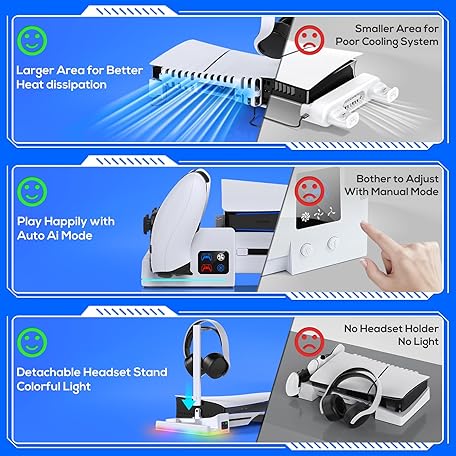 Larger Area for Better Heat dissipation

Smaller Area for Poor Cooling System

Play Happily with Auto Ai Mode

Bother to Adjust With Manual Mode

Detachable Headset Stand Colorful Light

No Headset Holder No Light