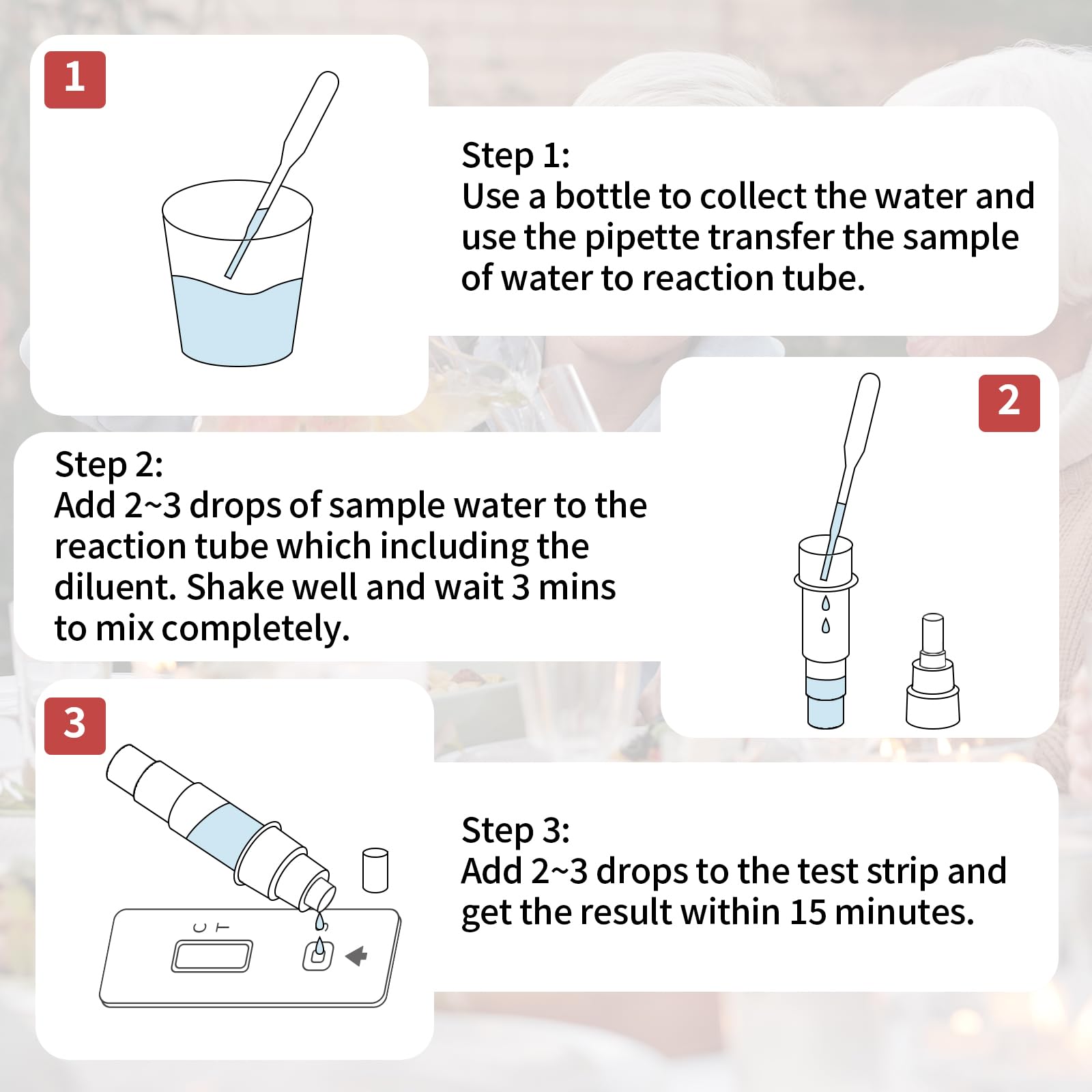 1

Step 1:
Use a bottle to collect the water and use the pipette transfer the sample of water to reaction tube.

2

Step 2:
Add 2~3 drops of sample water to the reaction tube which including the diluent. Shake well and wait 3 mins to mix completely.

3

C T

Step 3:
Add 2~3 drops to the test strip and get the result within 15 minutes.