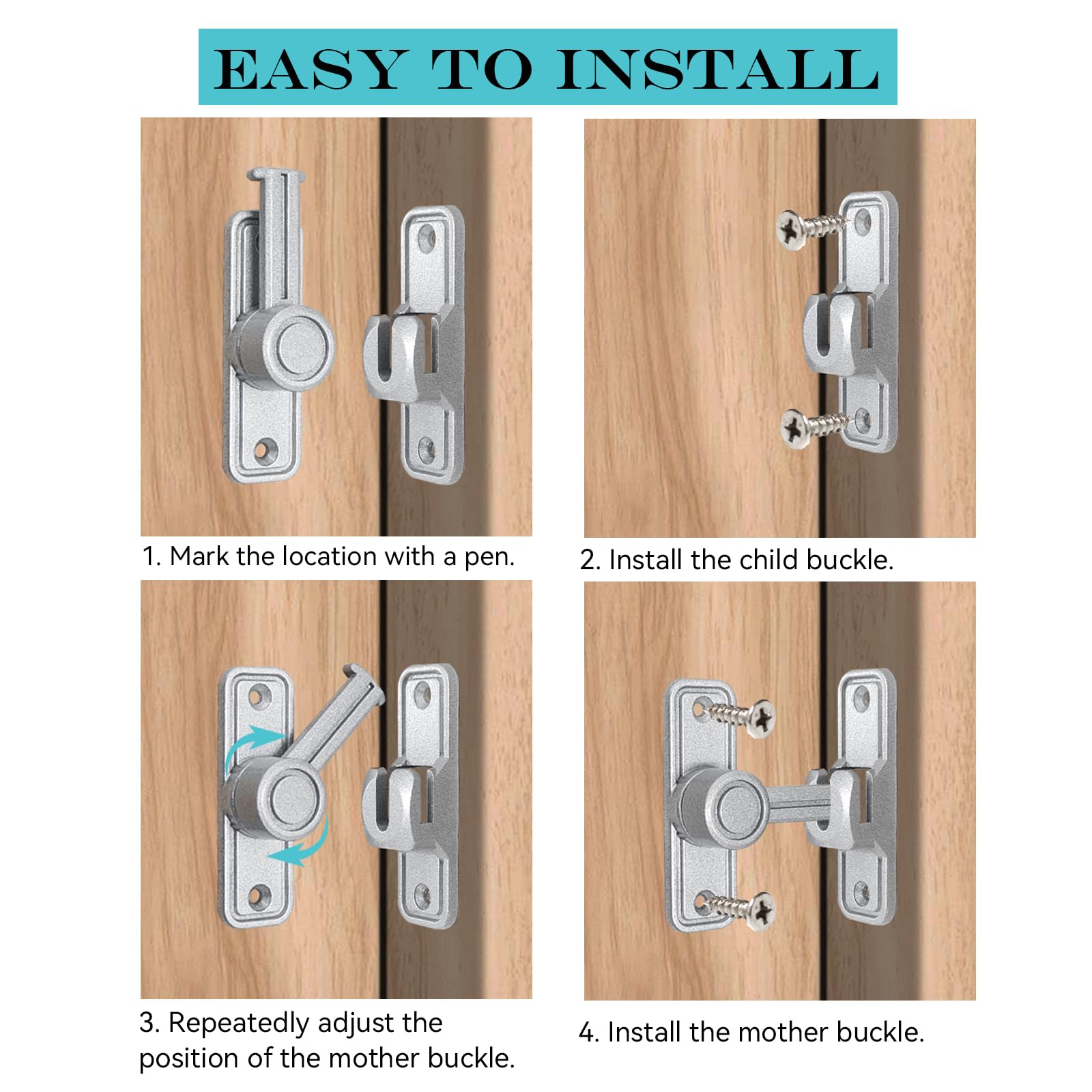 EASY TO INSTALL

1. Mark the location with a pen.

2. Install the child buckle.

3. Repeatedly adjust the position of the mother buckle.

4. Install the mother buckle.