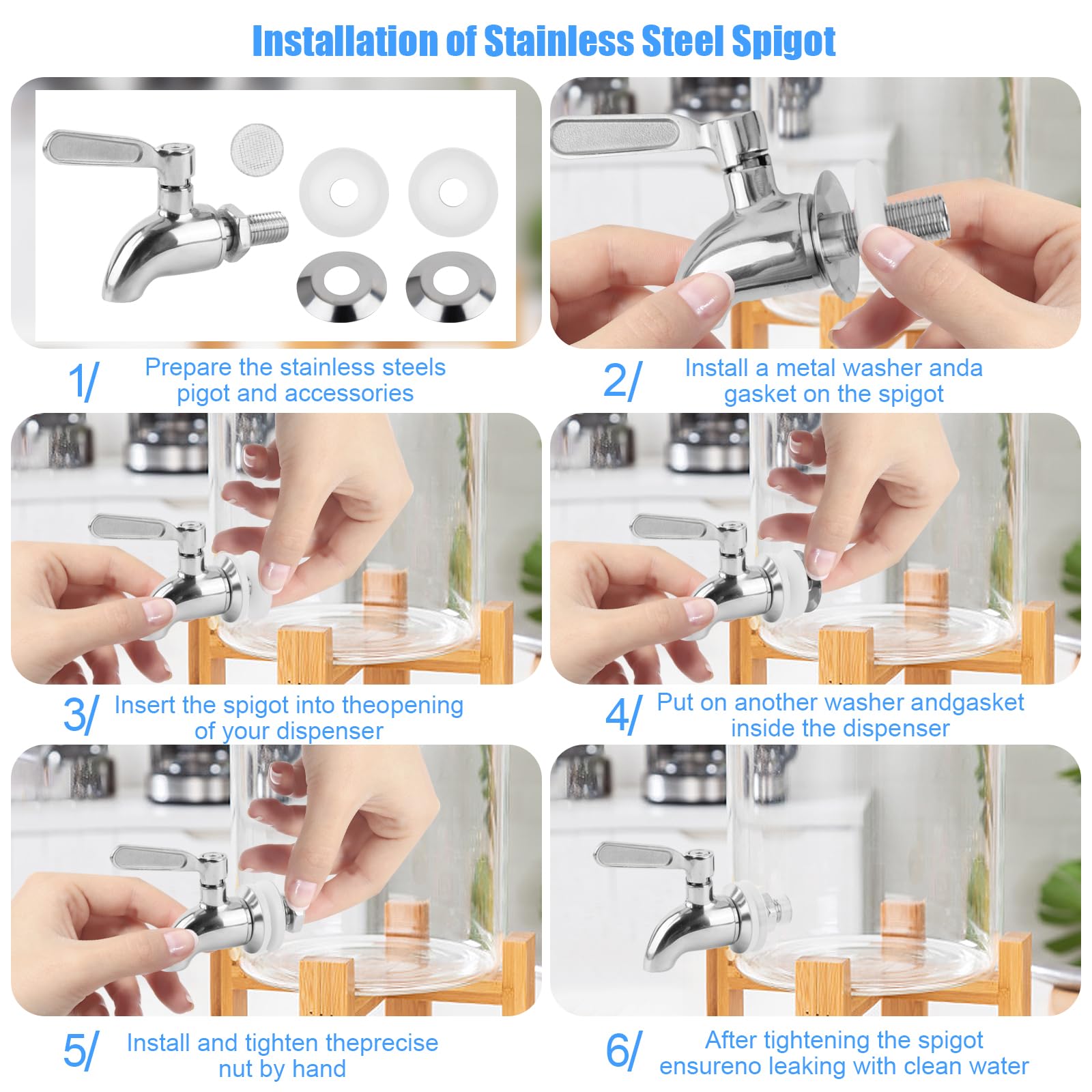 Installation of Stainless Steel Spigot

1/ Prepare the stainless steels pigot and accessories

2/ Install a metal washer anda gasket on the spigot

3/ Insert the spigot into theopening of your dispenser

4/ Put on another washer andgasket inside the dispenser

5/ Install and tighten theprecise nut by hand

6/ After tightening the spigot ensureno leaking with clean water