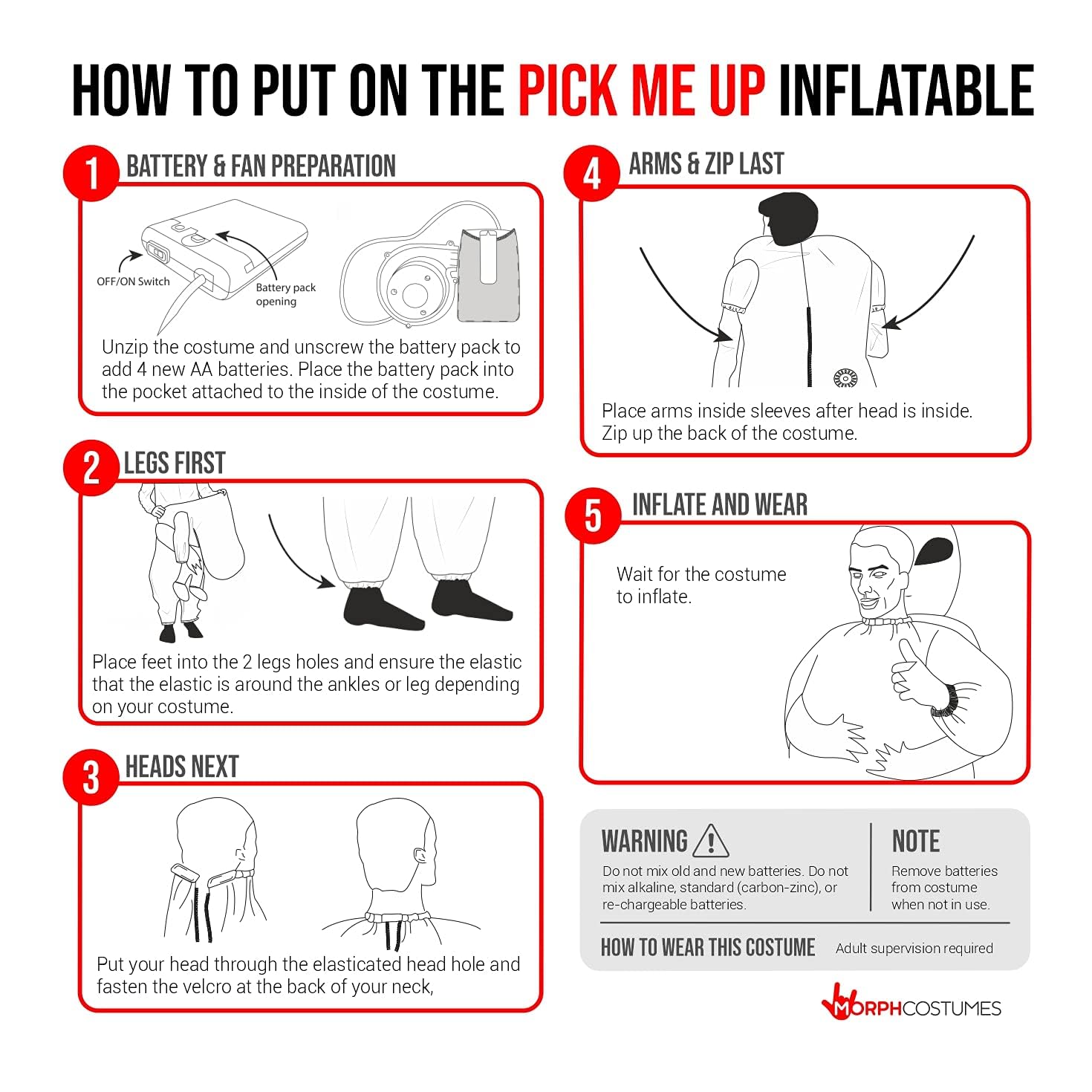 HOW TO PUT ON THE PICK ME UP INFLATABLE

1 BATTERY & FAN PREPARATION

OFF/ON Switch

Battery pack opening

Unzip the costume and unscrew the battery pack to add 4 new AA batteries. Place the battery pack into the pocket attached to the inside of the costume.

2 LEGS FIRST

Place feet into the 2 legs holes and ensure the elastic that the elastic is around the ankles or leg depending on your costume.

3 HEADS NEXT

Put your head through the elasticated head hole and fasten the velcro at the back of your neck,

4 ARMS & ZIP LAST

Place arms inside sleeves after head is inside. Zip up the back of the costume.

5 INFLATE AND WEAR

Wait for the costume to inflate.

WARNING

Do not mix old and new batteries. Do not mix alkaline, standard (carbon-zinc), or re-chargeable batteries.

NOTE

Remove batteries from costume when not in use.

HOW TO WEAR THIS COSTUME

Adult supervision required

MORPHCOSTUMES