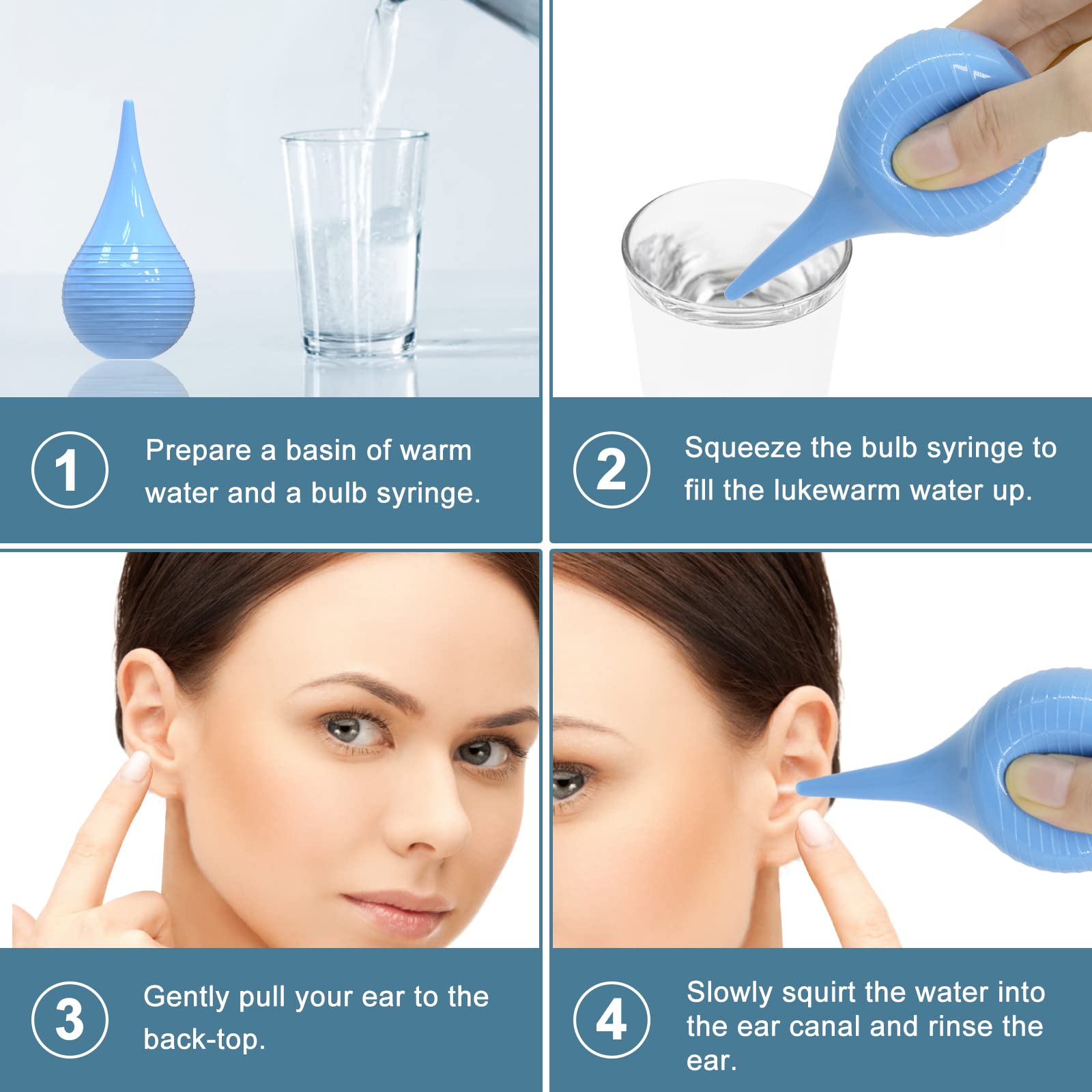 1 Prepare a basin of warm water and a bulb syringe.

2 Squeeze the bulb syringe to fill the lukewarm water up.

3 Gently pull your ear to the back-top.

4 Slowly squirt the water into the ear canal and rinse the ear.