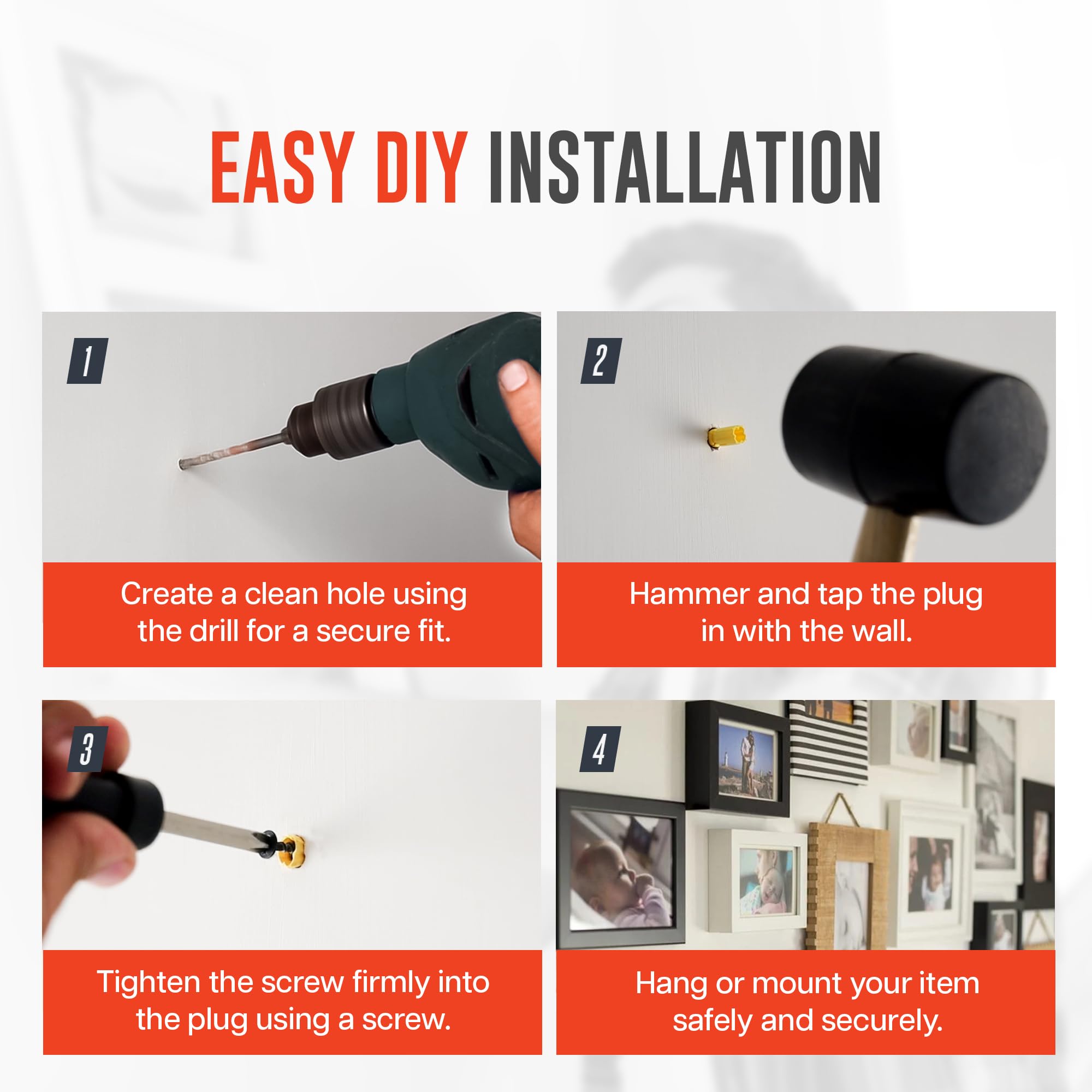 EASY DIY INSTALLATION

1

Create a clean hole using the drill for a secure fit.

2

Hammer and tap the plug in with the wall.

3

Tighten the screw firmly into the plug using a screw.

4

Hang or mount your item safely and securely.