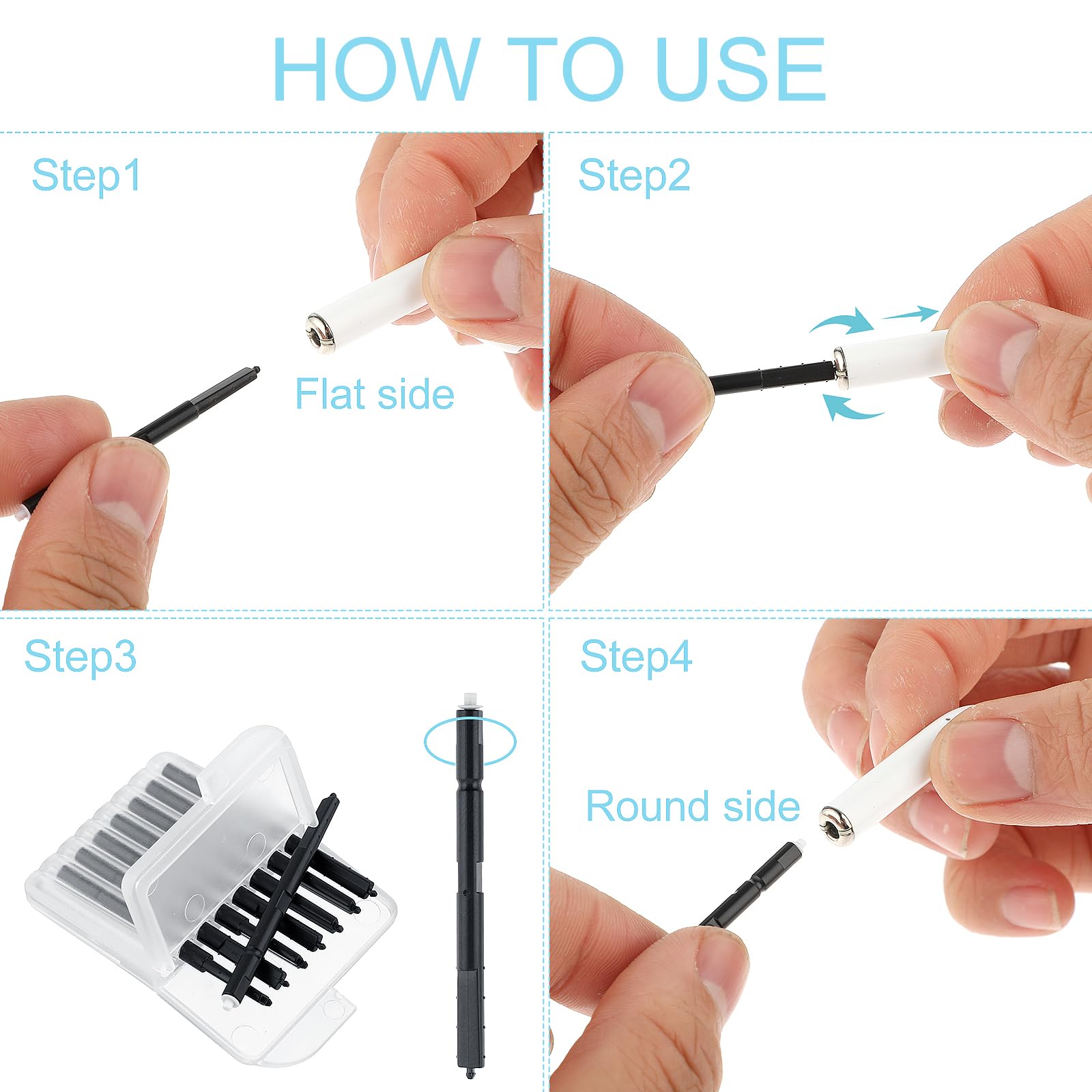 HOW TO USE

Step1

Flat side

Step2

Step3

Step4

Round side