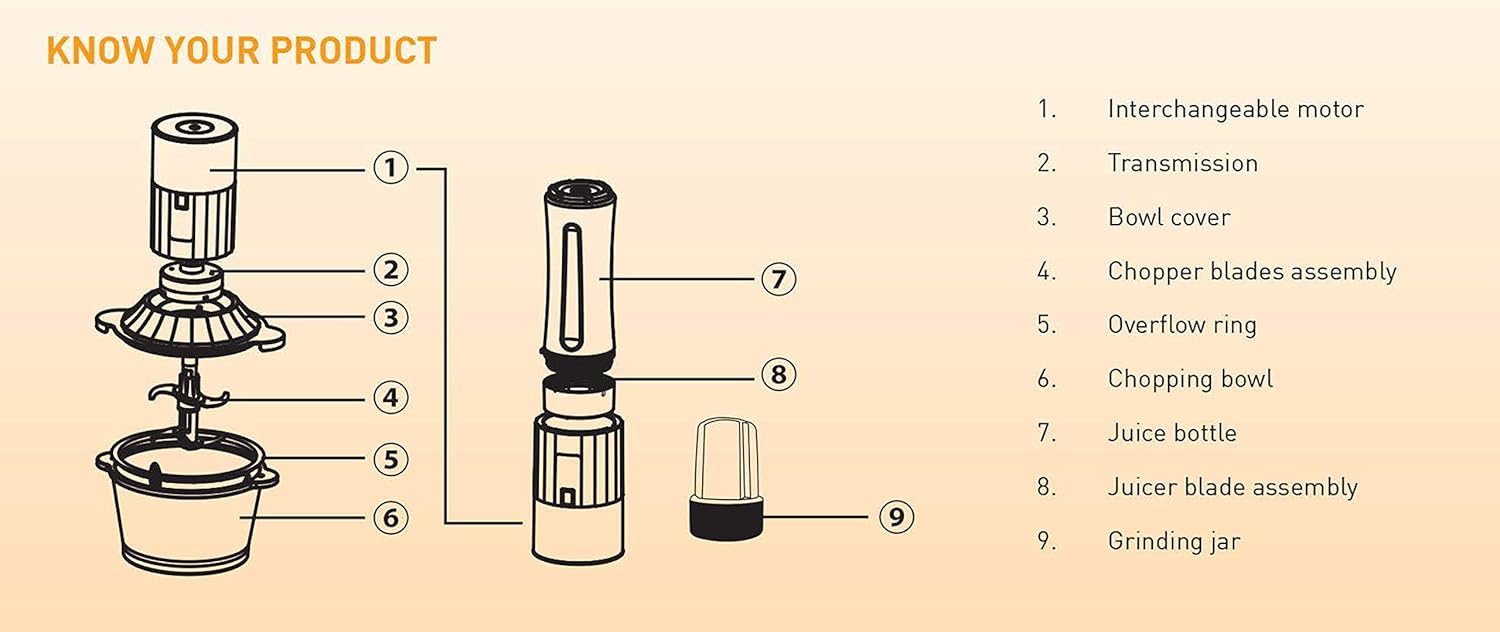 KNOW YOUR PRODUCT

1
2
3
4
5
6
7
8
9

1. Interchangeable motor
2. Transmission
3. Bowl cover
4. Chopper blades assembly
5. Overflow ring
6. Chopping bowl
7. Juice bottle
8. Juicer blade assembly
9. Grinding jar