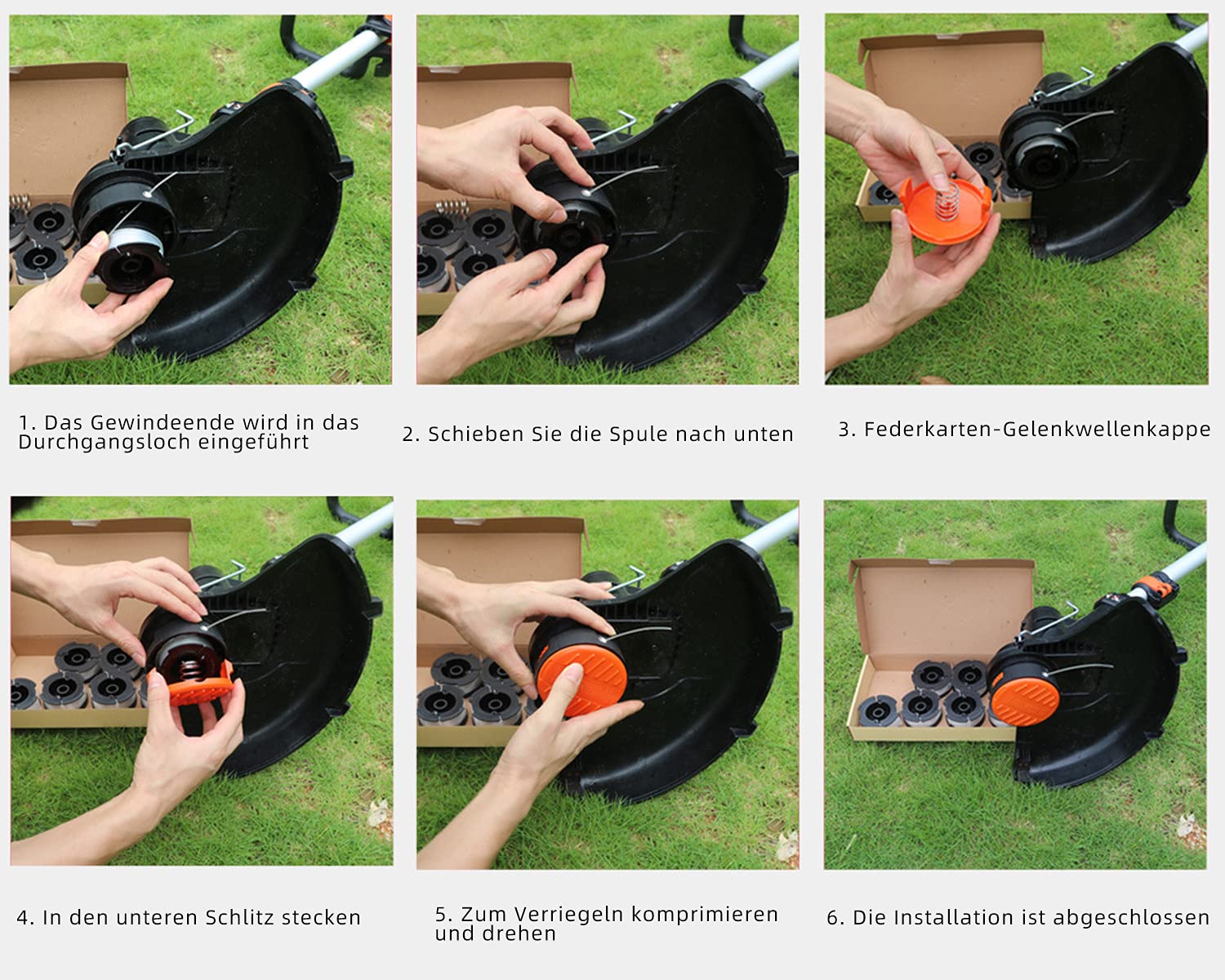 1. Das Gewindeende wird in das Durchgangsloch eingeführt

2. Schieben Sie die Spule nach unten

3. Federkarten-Gelenkwellenkappe

4. In den unteren Schlitz stecken

5. Zum Verriegeln komprimieren und drehen

6. Die Installation ist abgeschlossen