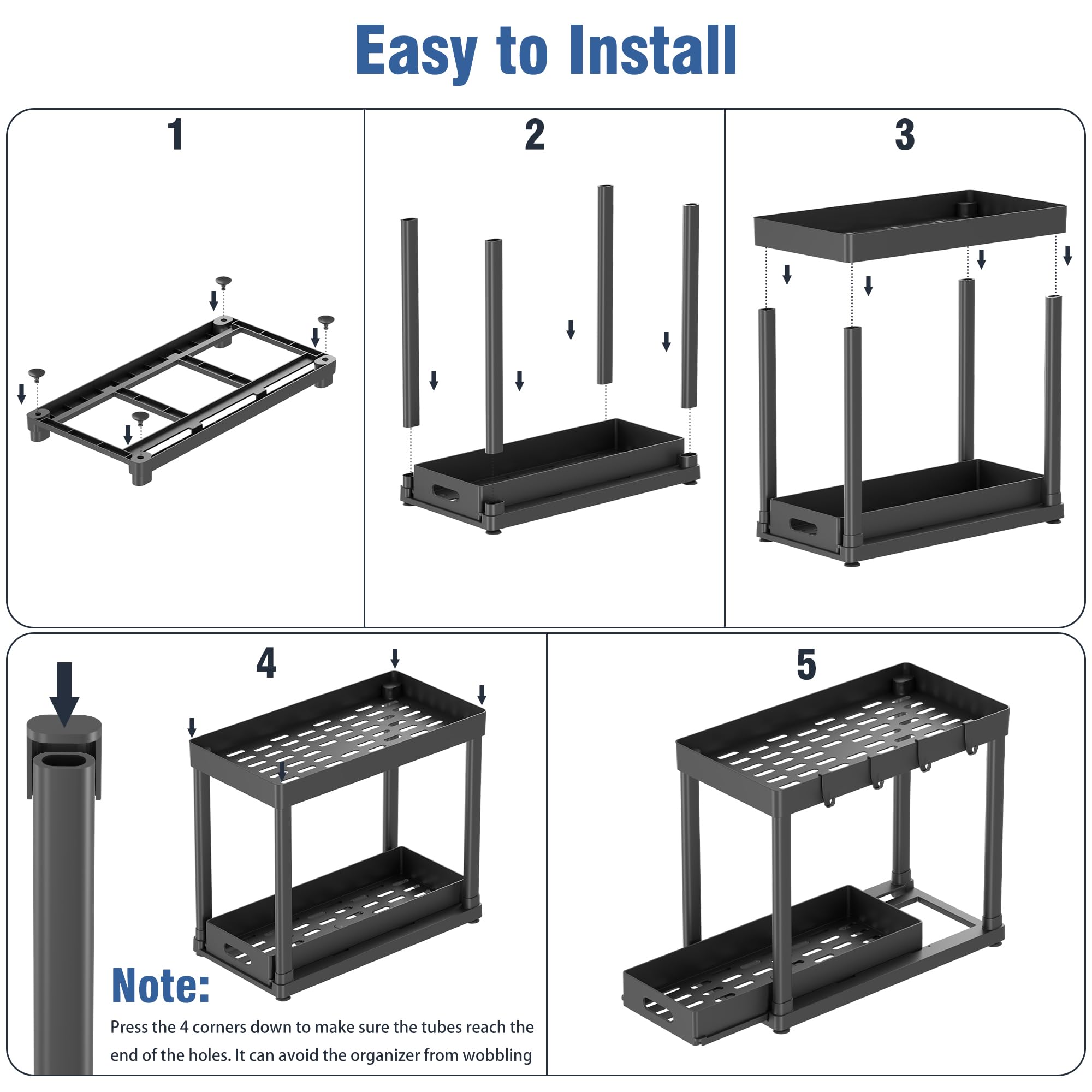 Easy to Install

1

2

3

4

Note:

Press the 4 corners down to make sure the tubes reach the end of the holes. It can avoid the organizer from wobbling

5